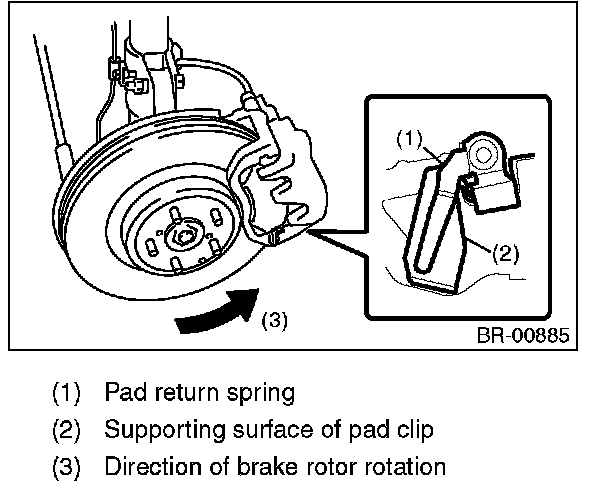 (1)

(2)

(3)

BR-00885

(1) Pad return spring
(2) Supporting surface of pad clip
(3) Direction of brake rotor rotation