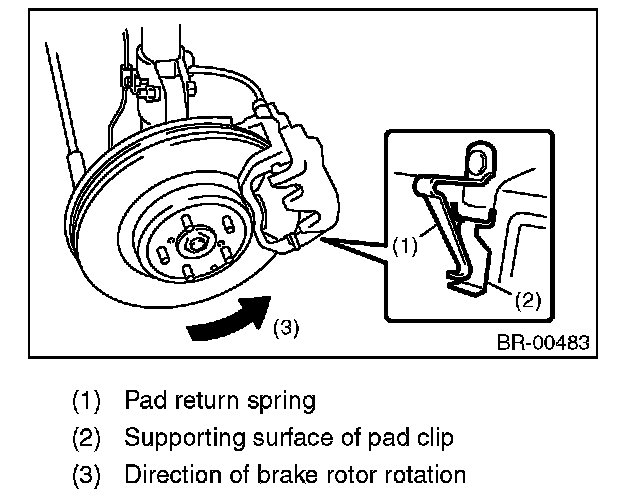 (1)
(2)
(3)
BR-00483

(1) Pad return spring
(2) Supporting surface of pad clip
(3) Direction of brake rotor rotation