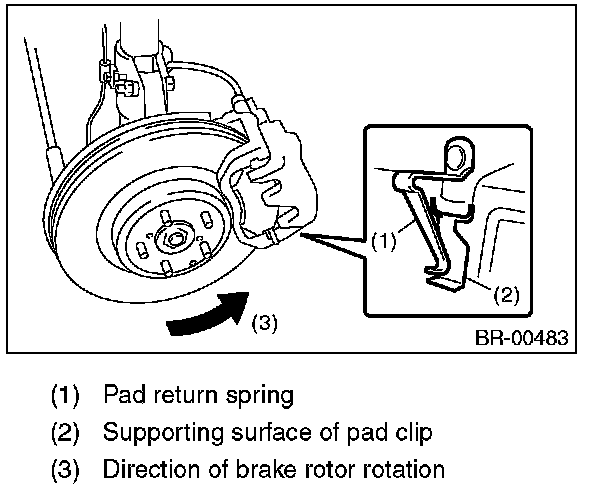 (1)

(2)

(3)

BR-00483

(1) Pad return spring
(2) Supporting surface of pad clip
(3) Direction of brake rotor rotation