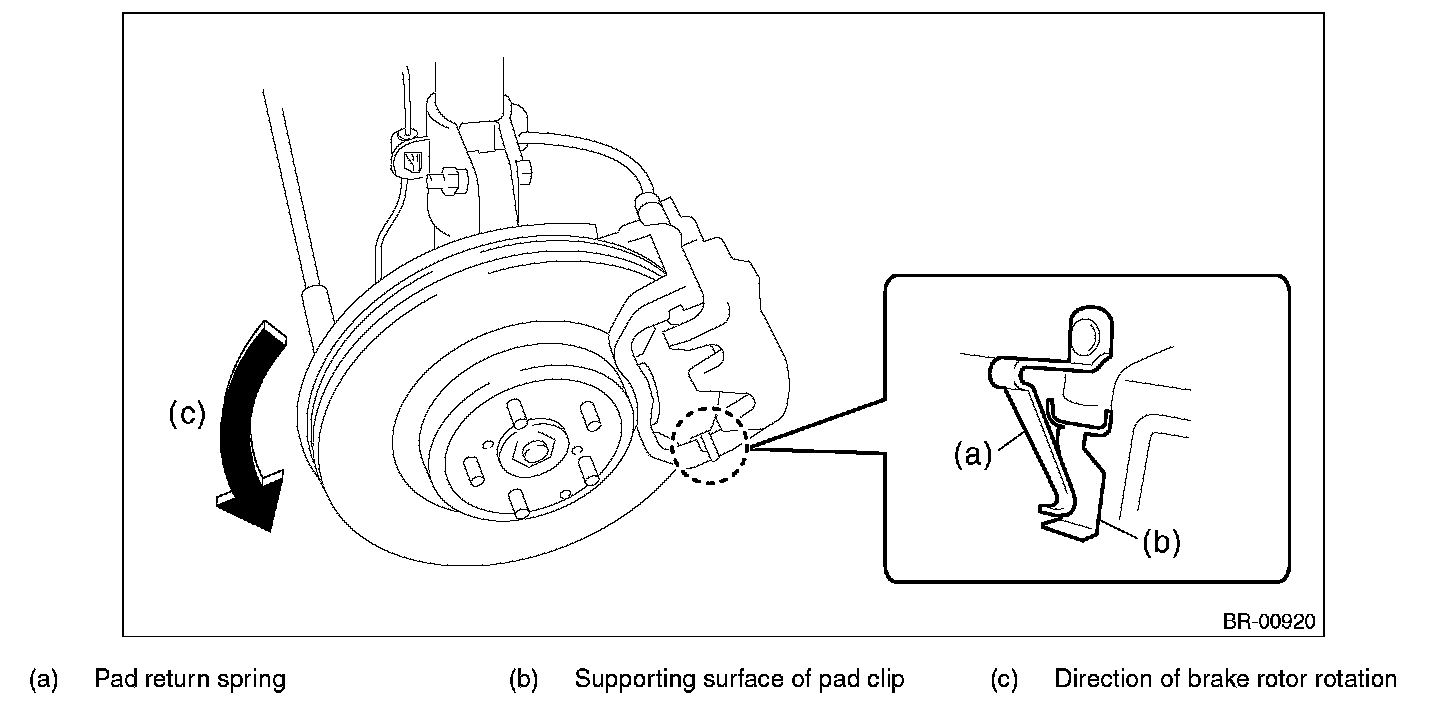 (c)

(a)

(b)

BR-00920

(a) Pad return spring

(b) Supporting surface of pad clip

(c) Direction of brake rotor rotation