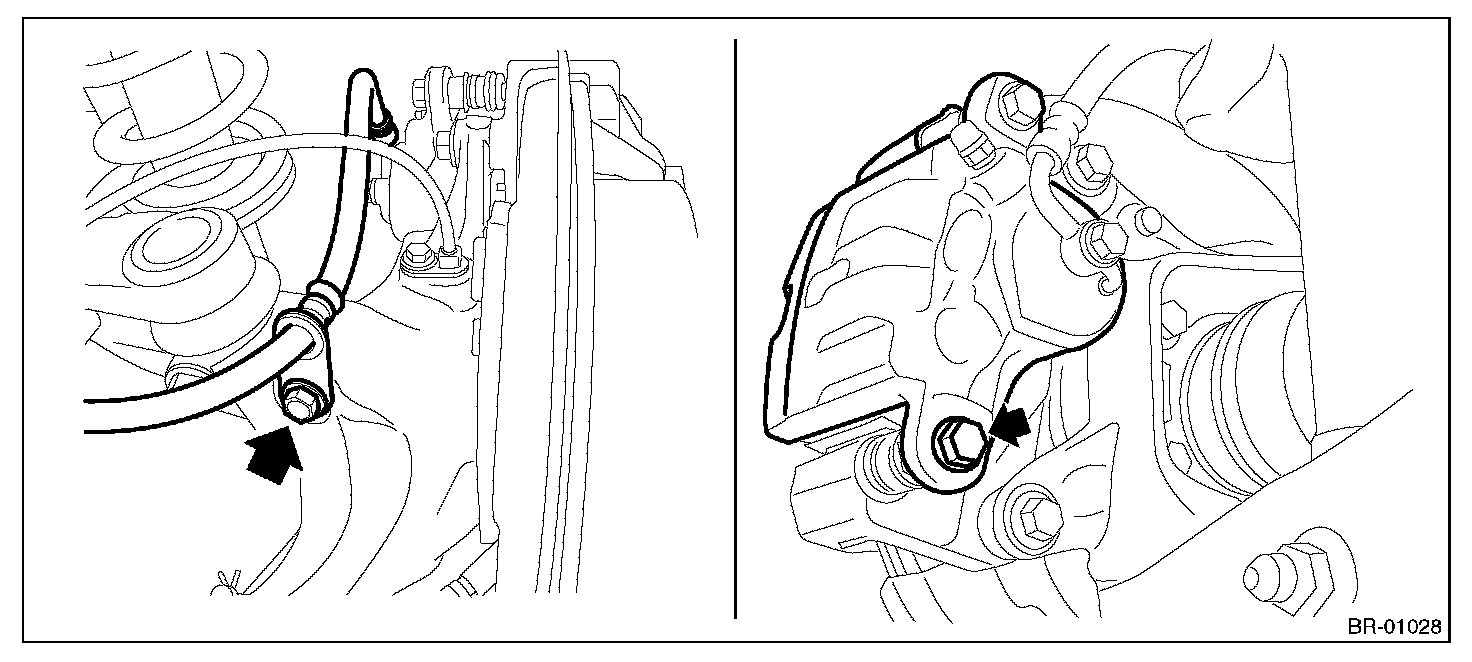 BR-01028