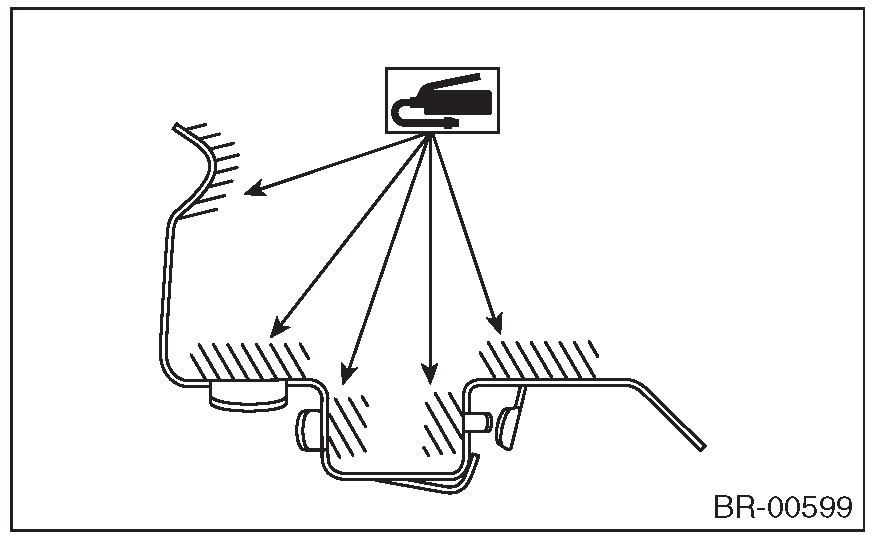 BR-00599