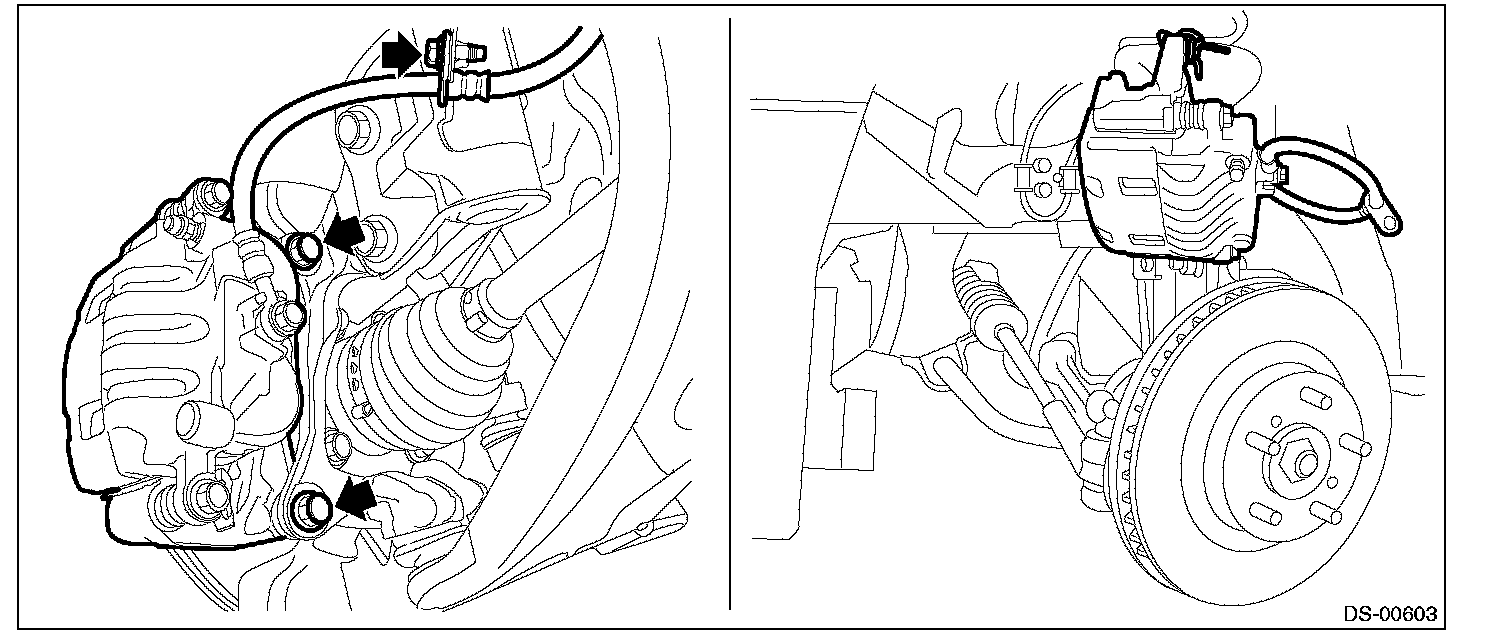 DS-00603