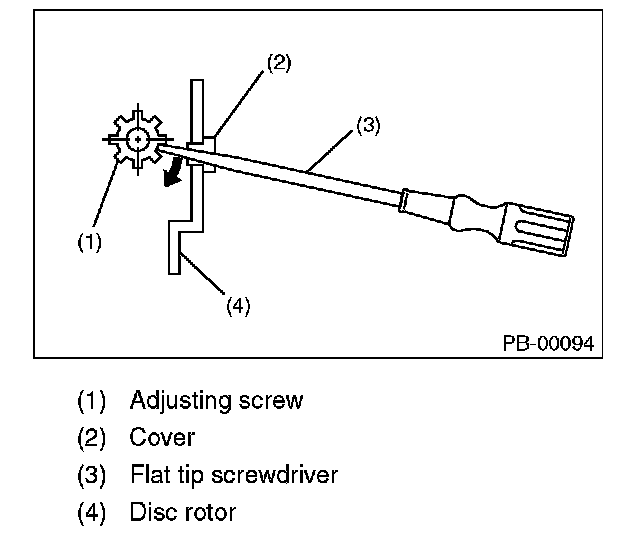 (2)
(3)
(1)
(4)
PB-00094

(1) Adjusting screw
(2) Cover
(3) Flat tip screwdriver
(4) Disc rotor