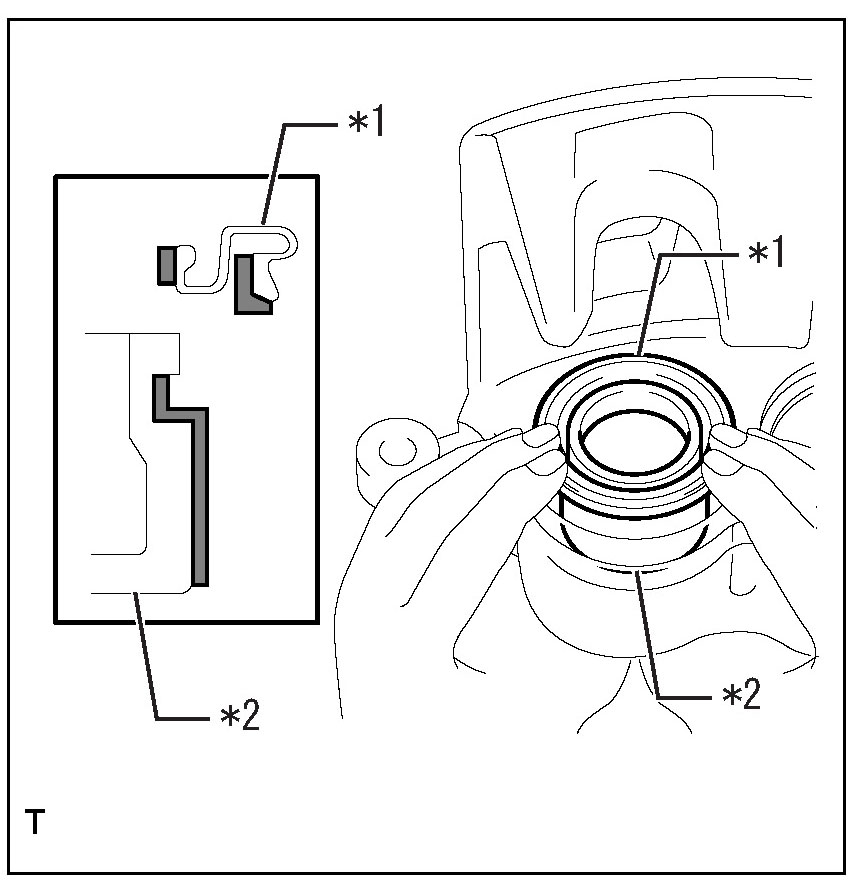 *1
*1
*2
*2
T