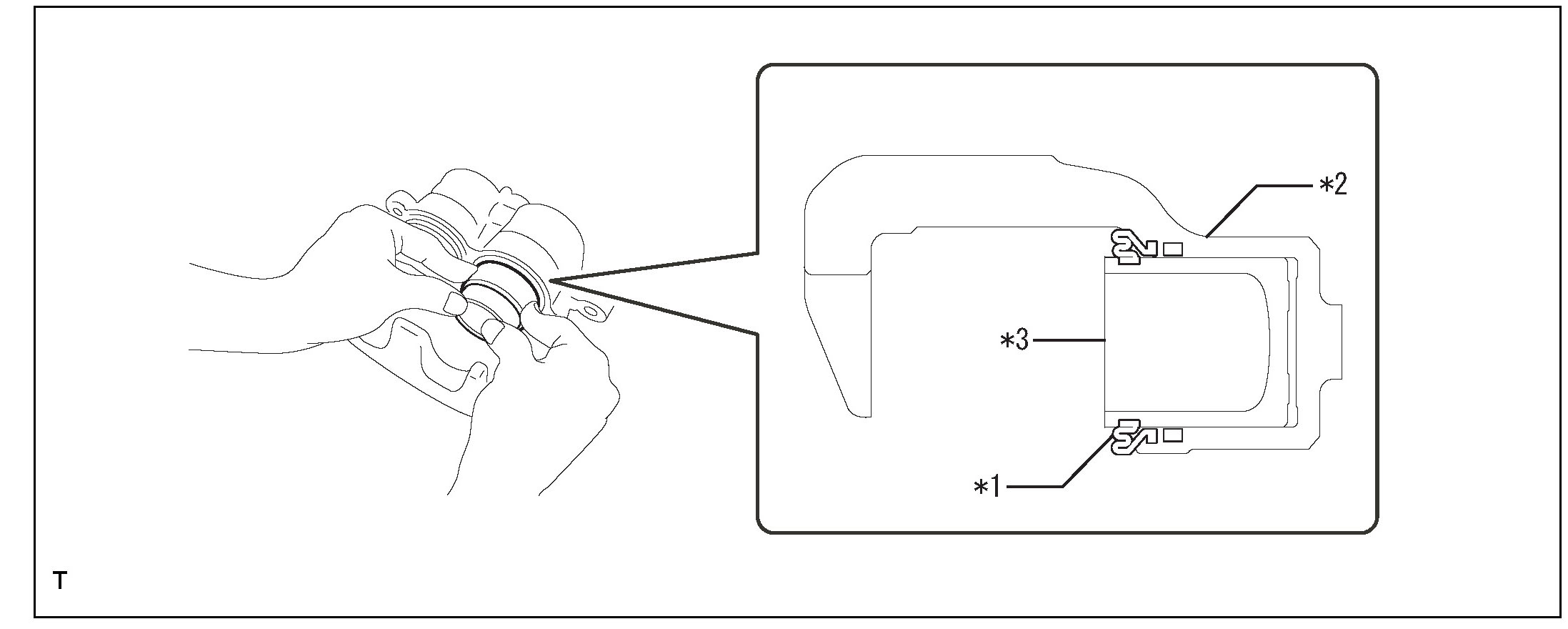 *2

*3

*1

T