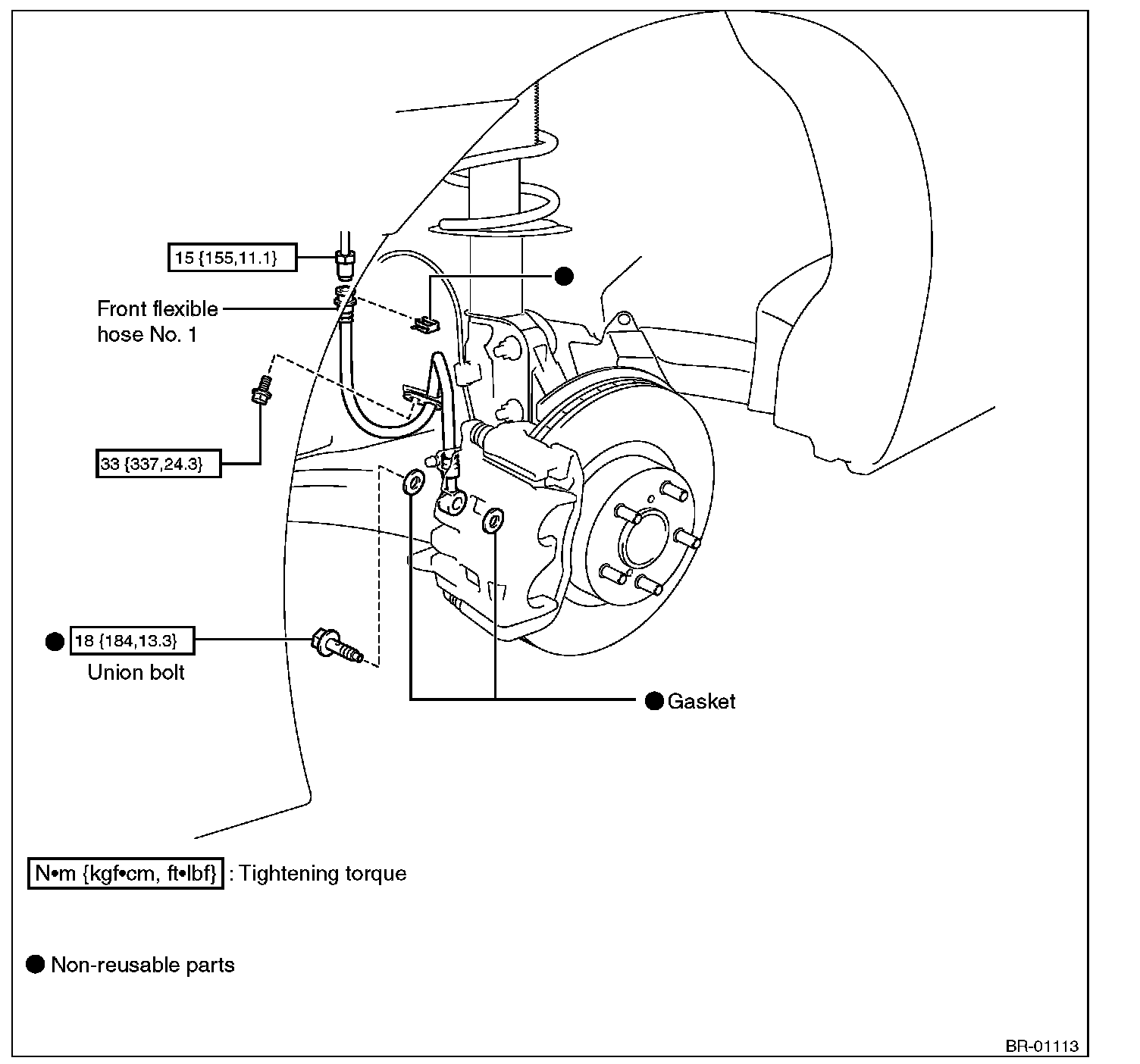 15 {155,11.1}

Front flexible hose No. 1

33 {337,24.3}

● 18 {184,13.3}

Union bolt

● Gasket

N•m {kgf•cm, ft•lbf} : Tightening torque

● Non-reusable parts

BR-01113