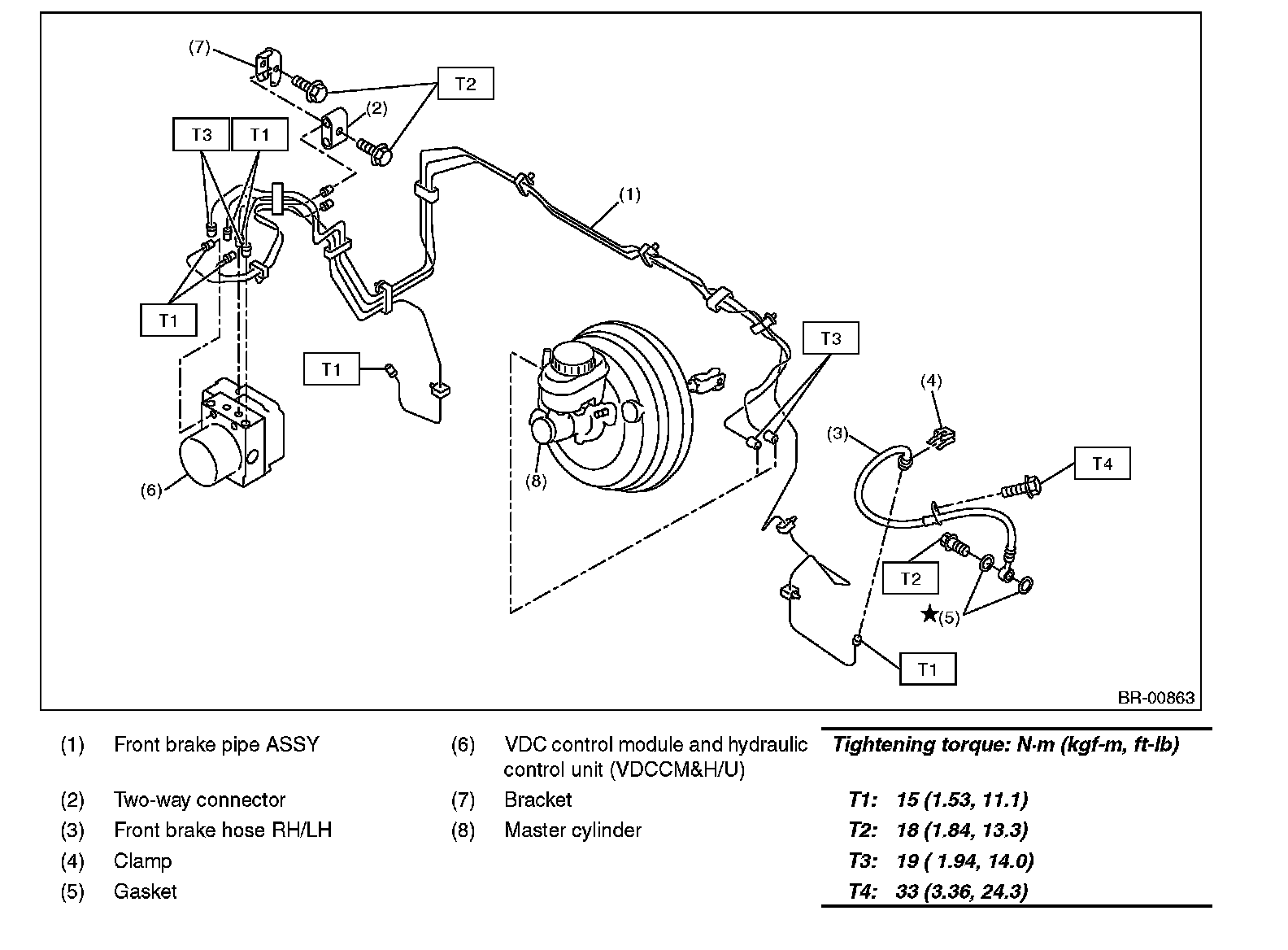 (7)
T2
(2)
T3 T1
(1)
T1
T1
T3
(4)
(3)
T4
(6)
(8)
T2
★(5)
T1
BR-00863

(1) Front brake pipe ASSY
(2) Two-way connector
(3) Front brake hose RH/LH
(4) Clamp
(5) Gasket

(6) VDC control module and hydraulic control unit (VDCCM&H/U)
(7) Bracket
(8) Master cylinder

Tightening torque: N·m (kgf-m, ft-lb)
T1: 15 (1.53, 11.1)
T2: 18 (1.84, 13.3)
T3: 19 ( 1.94, 14.0)
T4: 33 (3.36, 24.3)