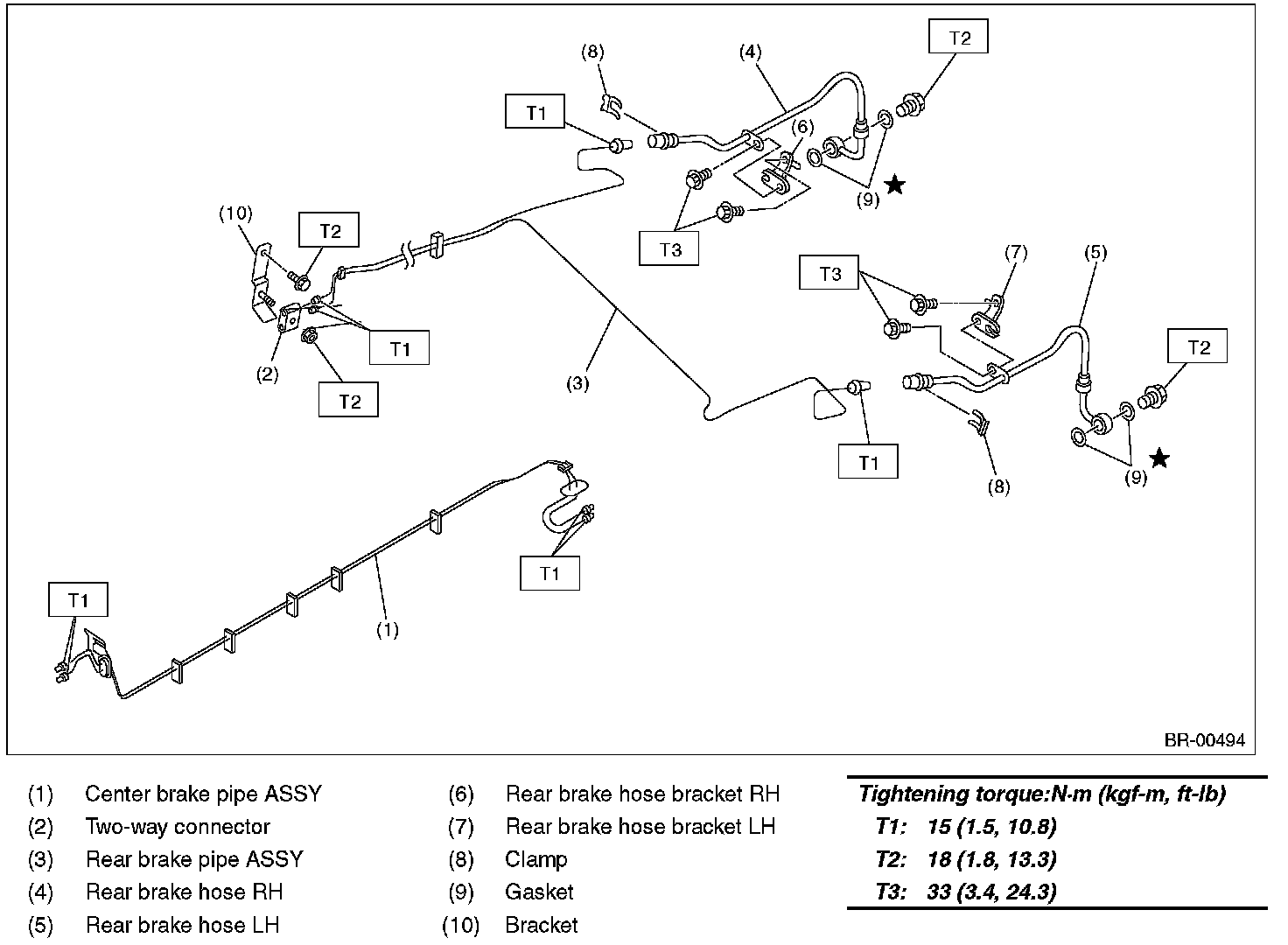 (8) (4) T2
T1
(6)
(9) ★
T3
(10) T2
T3 (7) (5)
T1
(2) T2
(3)
T2
T1
(8) (9) ★
T1
T1
(1)
BR-00494

(1) Center brake pipe ASSY
(2) Two-way connector
(3) Rear brake pipe ASSY
(4) Rear brake hose RH
(5) Rear brake hose LH

(6) Rear brake hose bracket RH
(7) Rear brake hose bracket LH
(8) Clamp
(9) Gasket
(10) Bracket

Tightening torque:N·m (kgf-m, ft-lb)
T1: 15 (1.5, 10.8)
T2: 18 (1.8, 13.3)
T3: 33 (3.4, 24.3)