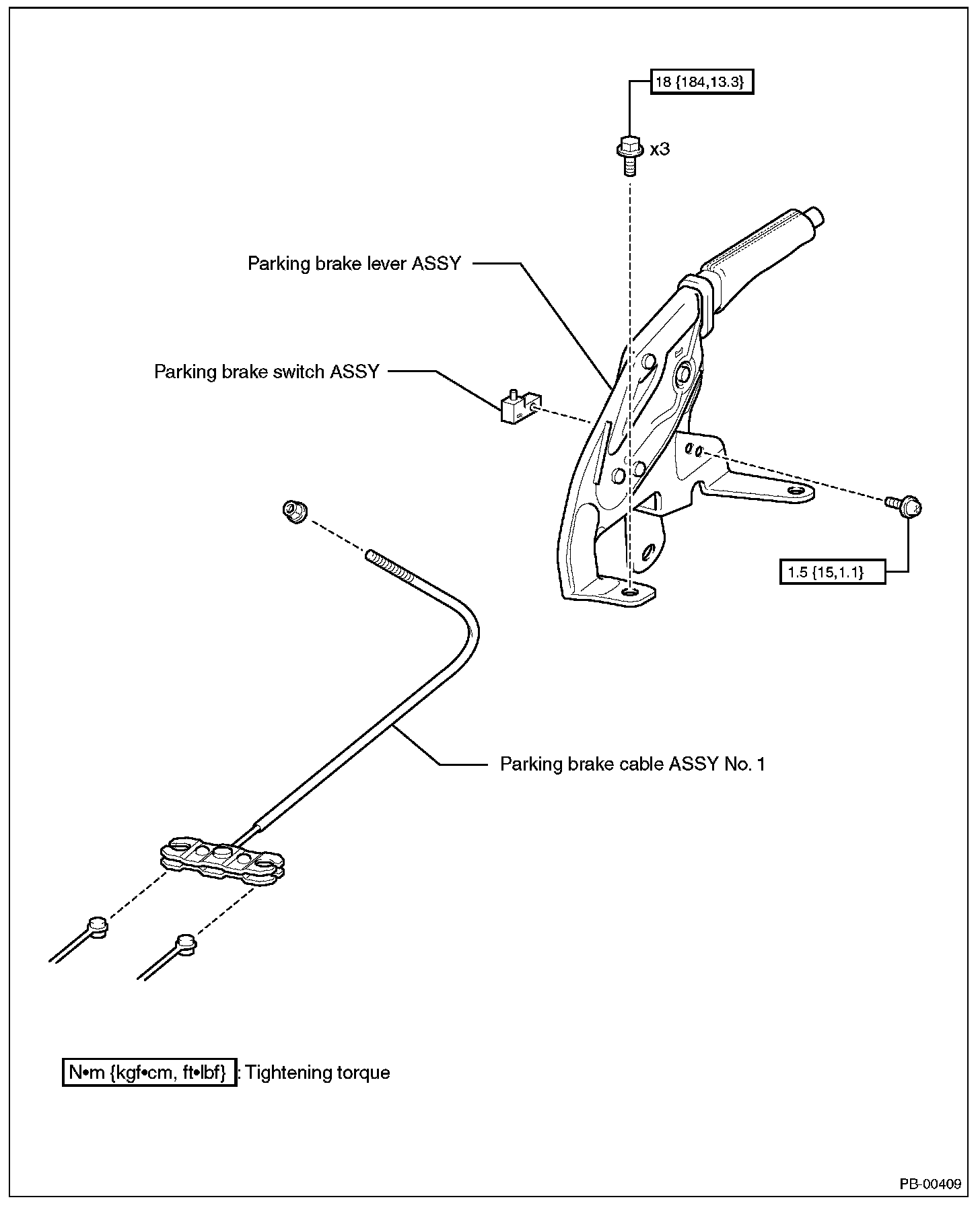 18 {184,13.3}

x3

Parking brake lever ASSY

Parking brake switch ASSY

1.5 {15,1.1}

Parking brake cable ASSY No. 1

N•m {kgf•cm, ft•lbf} : Tightening torque

PB-00409