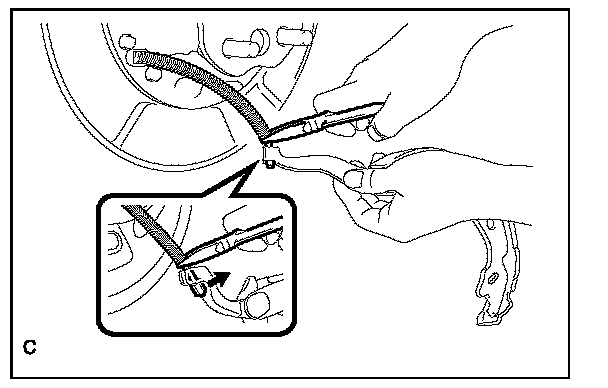 C