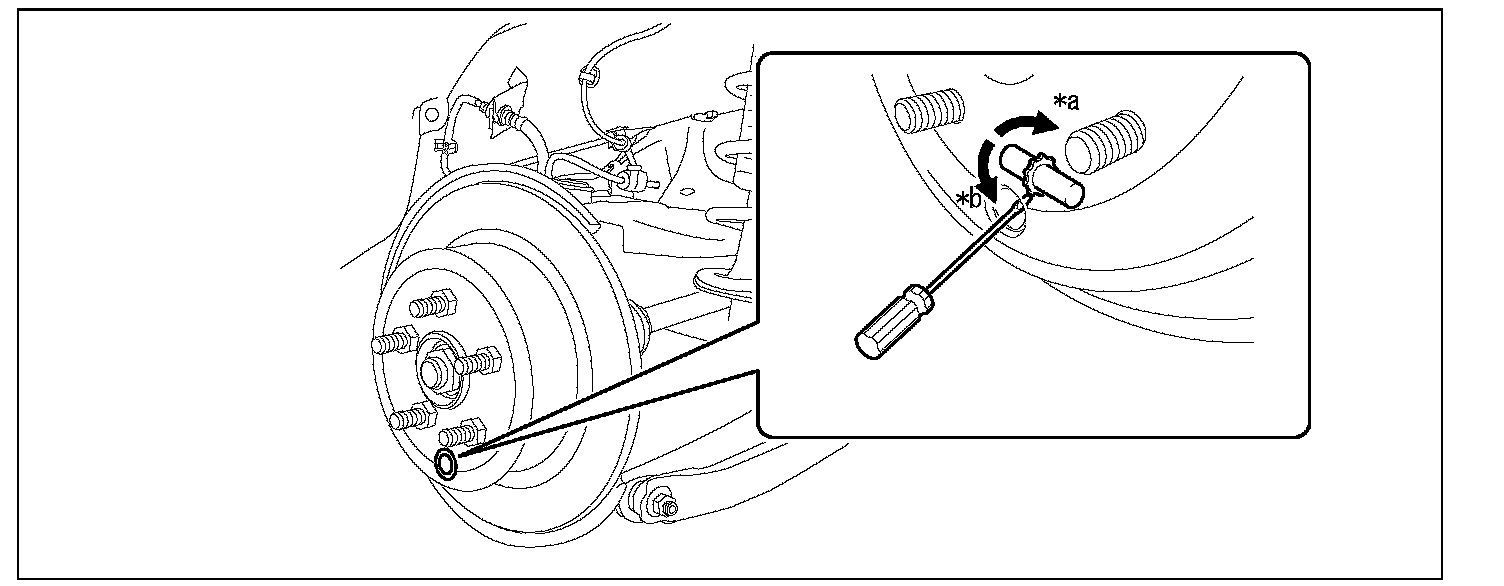 *a
*b