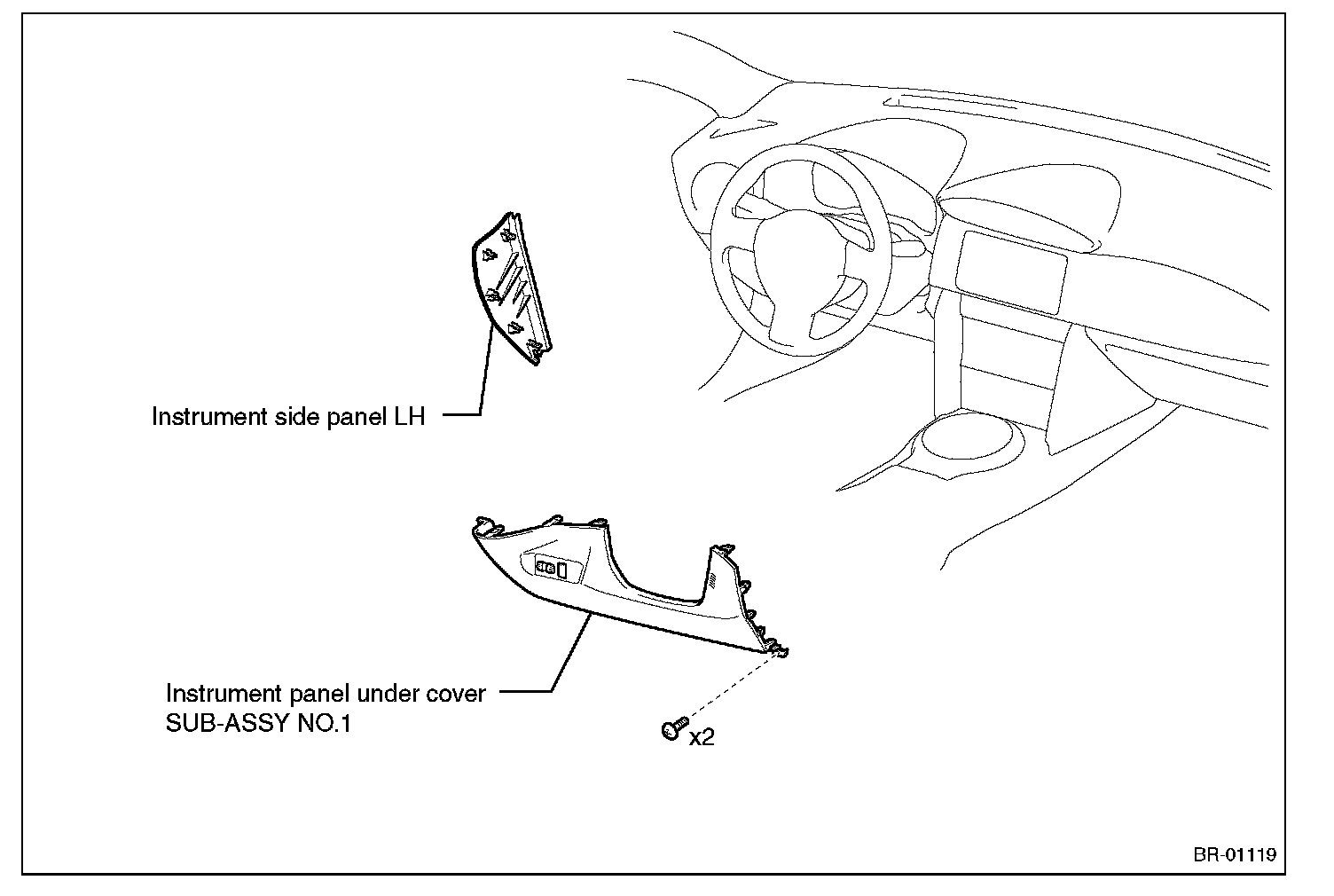 Instrument side panel LH

Instrument panel under cover
SUB-ASSY NO.1

x2

BR-01119