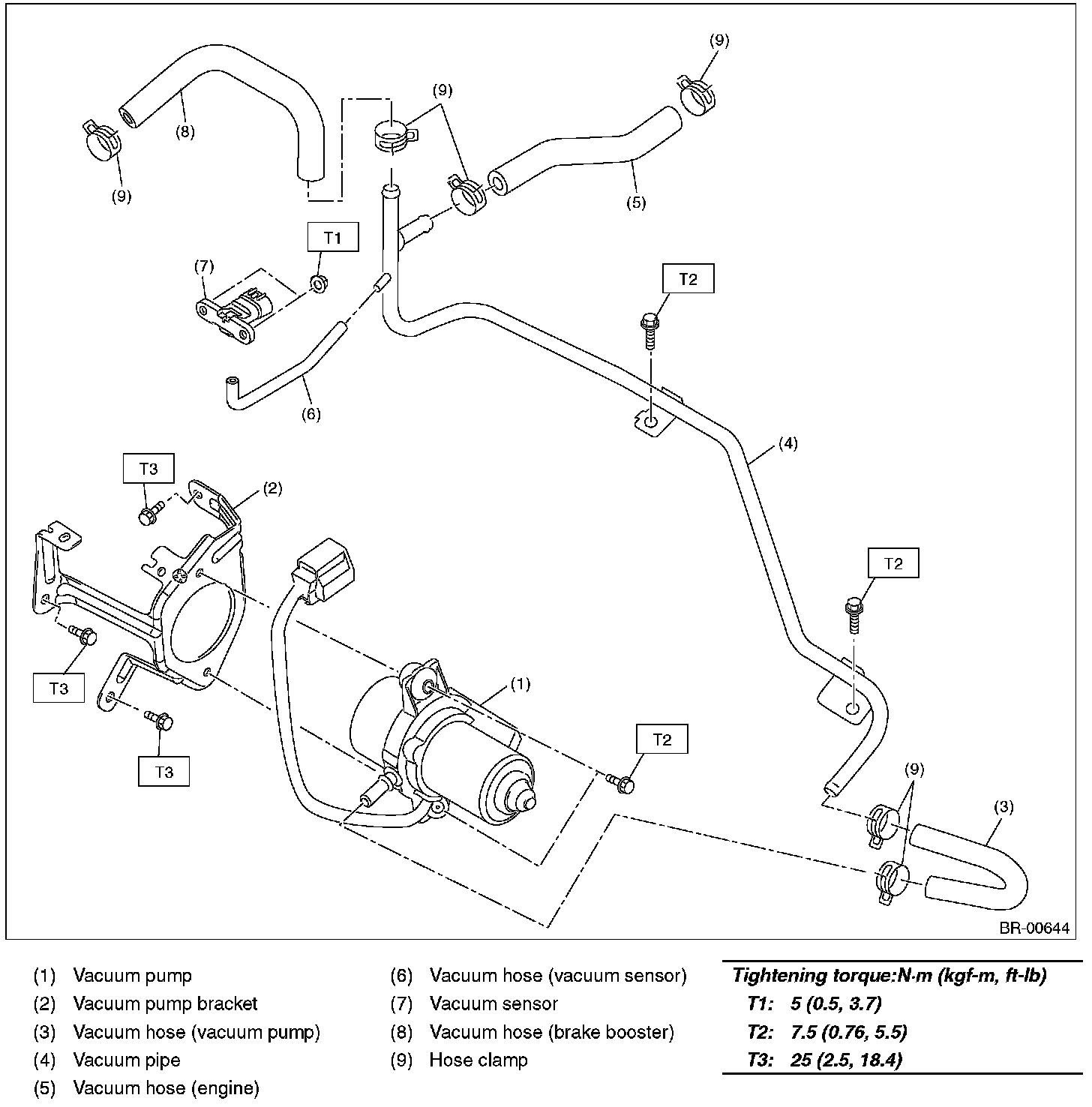 (9)
(8)
(9)
(9)
(5)
T1
(7)
T2
(6)
(4)
T3
(2)
T2
T3
(1)
T2
T3
(9)
(3)
BR-00644

(1) Vacuum pump
(2) Vacuum pump bracket
(3) Vacuum hose (vacuum pump)
(4) Vacuum pipe
(5) Vacuum hose (engine)

(6) Vacuum hose (vacuum sensor)
(7) Vacuum sensor
(8) Vacuum hose (brake booster)
(9) Hose clamp

Tightening torque:N·m (kgf-m, ft-lb)
T1: 5 (0.5, 3.7)
T2: 7.5 (0.76, 5.5)
T3: 25 (2.5, 18.4)