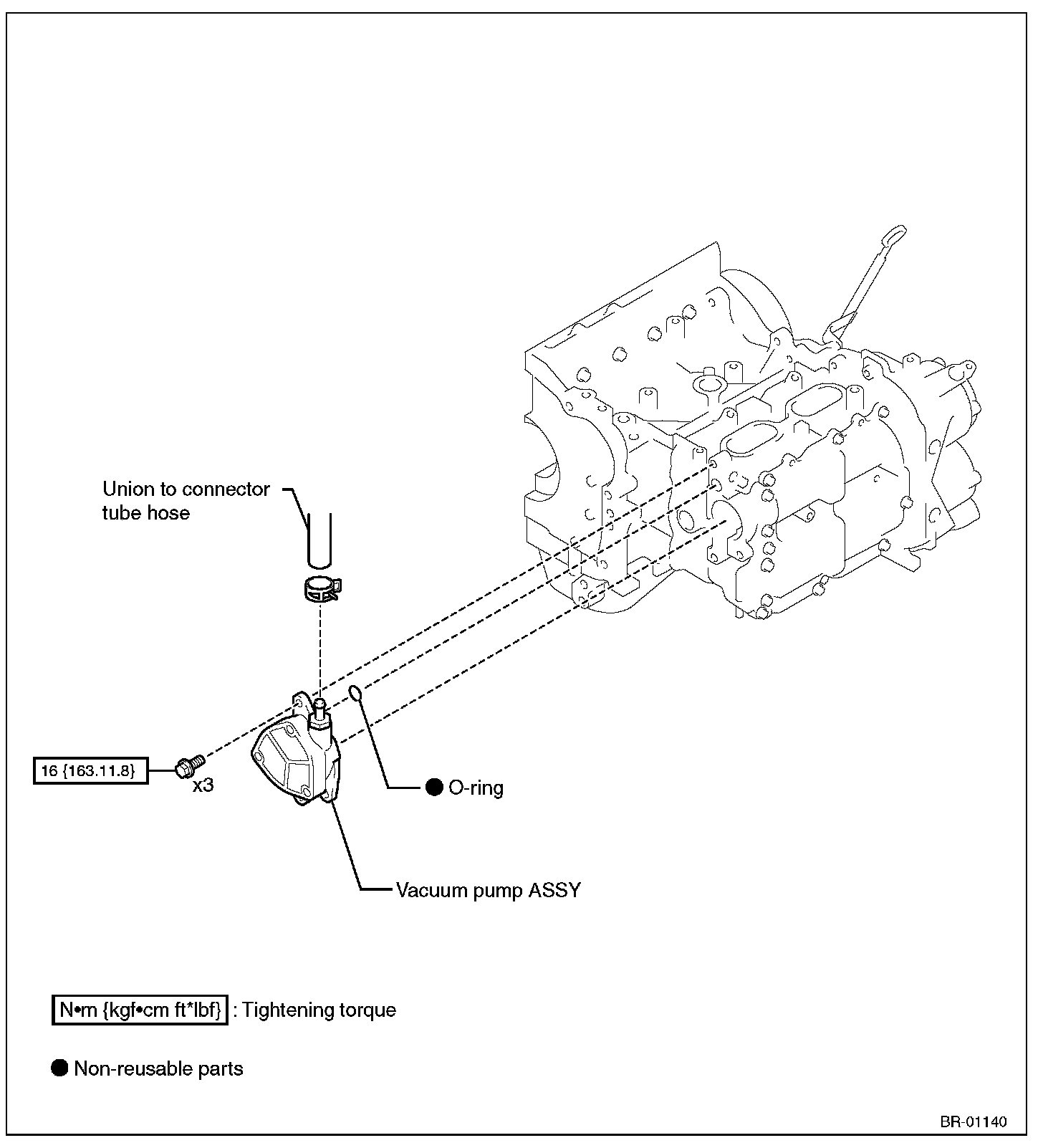 Union to connector tube hose

16 {163.11.8}

x3

● O-ring

Vacuum pump ASSY

N•m {kgf•cm ft*lbf} : Tightening torque

● Non-reusable parts

BR-01140