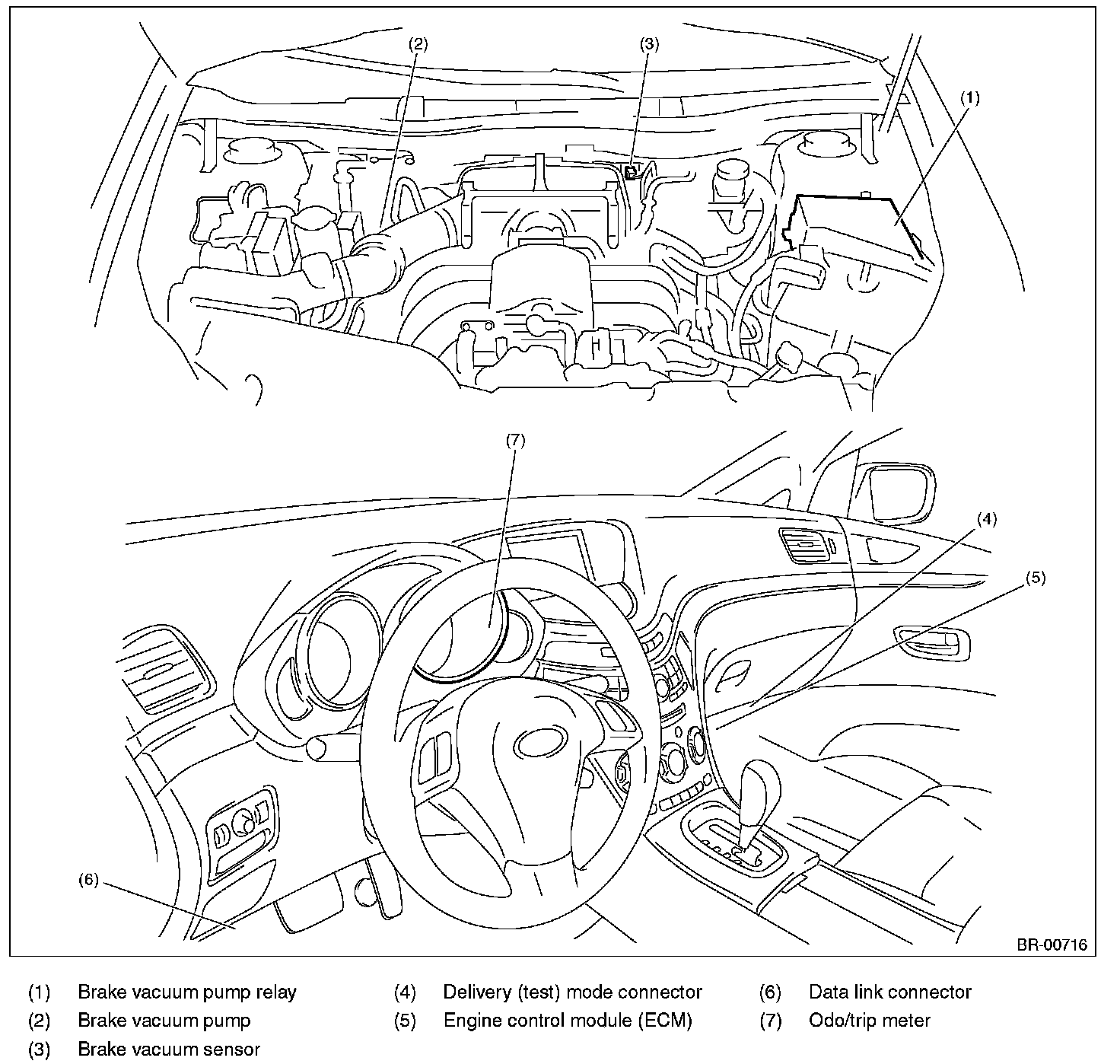 (2)
(3)
(1)
(7)
(4)
(5)
(6)
BR-00716

(1) Brake vacuum pump relay
(2) Brake vacuum pump
(3) Brake vacuum sensor
(4) Delivery (test) mode connector
(5) Engine control module (ECM)
(6) Data link connector
(7) Odo/trip meter