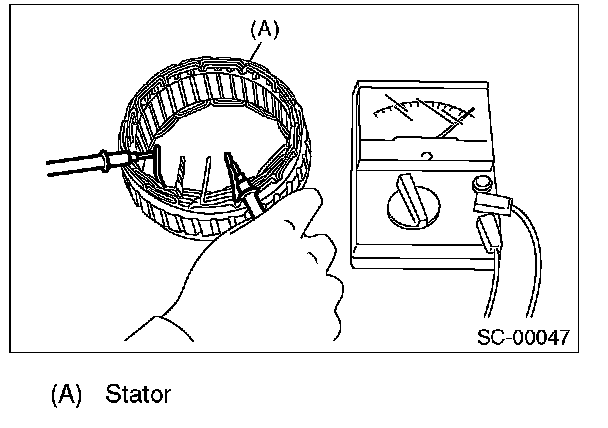 (A)

SC-00047

(A) Stator