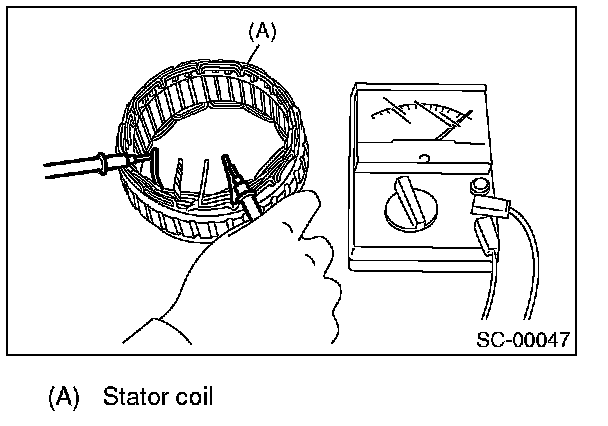 (A)

SC-00047

(A) Stator coil