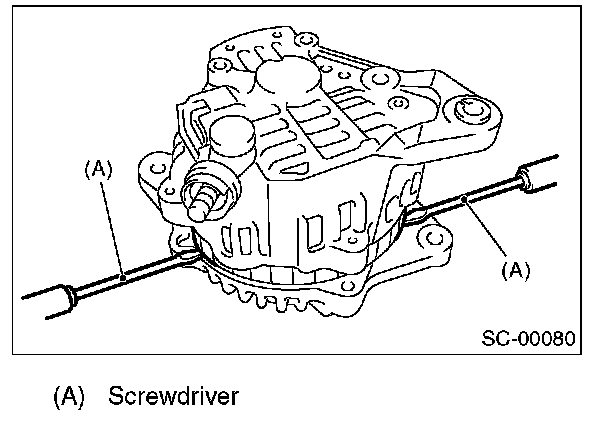 (A)

(A)

SC-00080

(A) Screwdriver