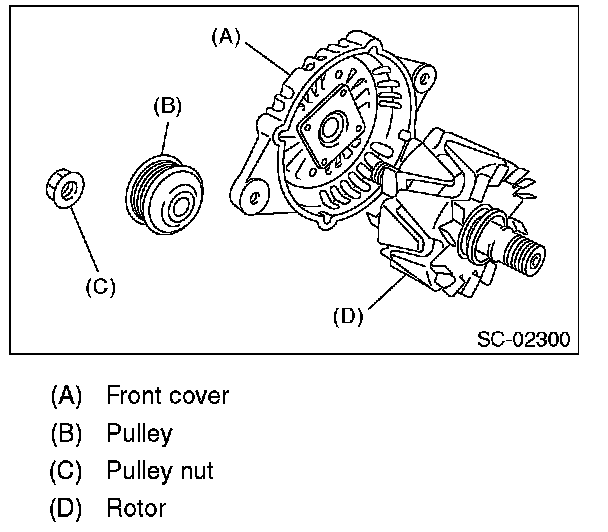 (A)

(B)

(C)

(D)

SC-02300

(A) Front cover

(B) Pulley

(C) Pulley nut

(D) Rotor