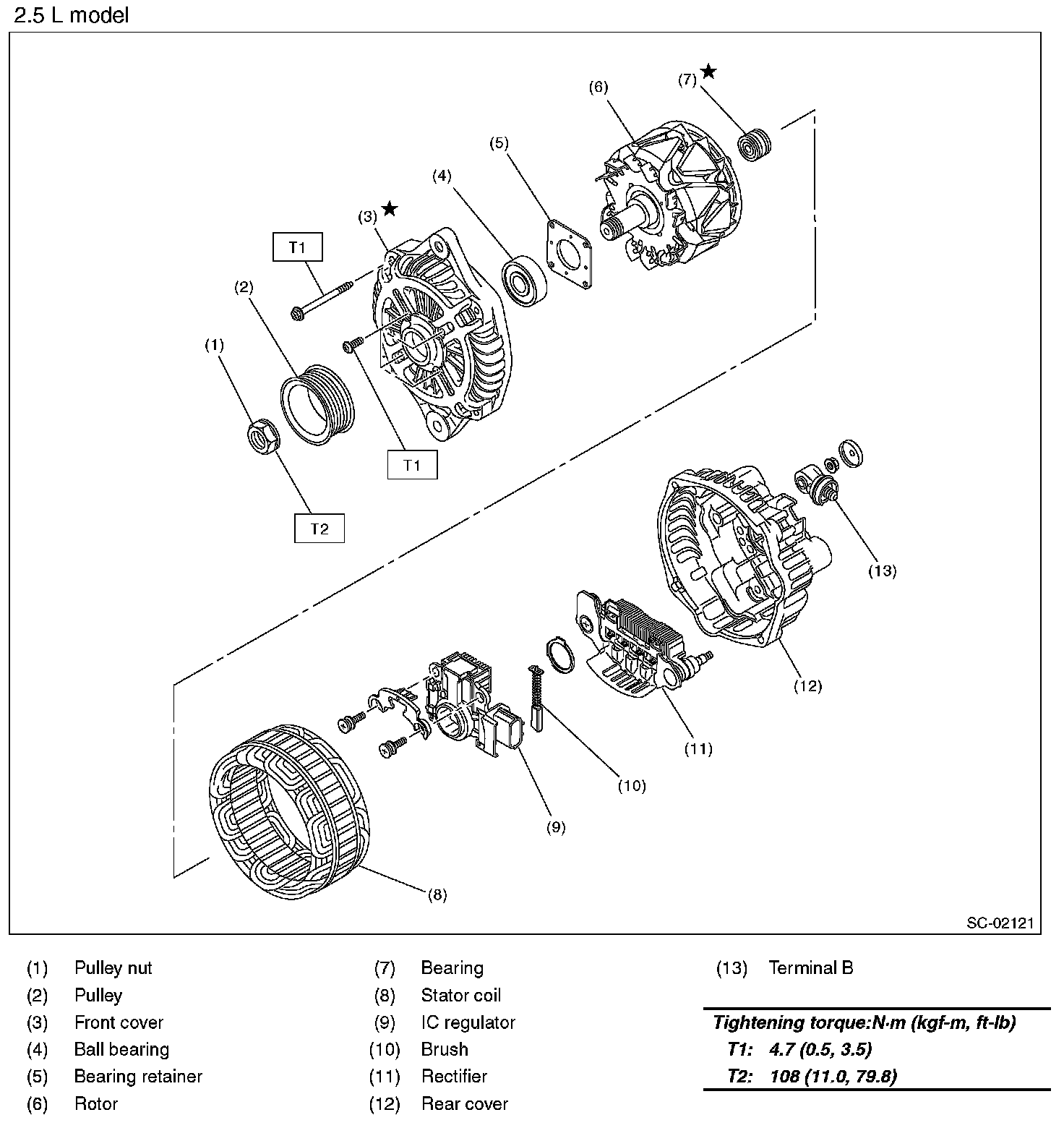 2.5 L model

(7) ★
(6)
(5)
(4)
(3) ★
T1
(2)
(1)
T1
T2
(13)
(12)
(11)
(10)
(9)
(8)
SC-02121

(1) Pulley nut
(2) Pulley
(3) Front cover
(4) Ball bearing
(5) Bearing retainer
(6) Rotor

(7) Bearing
(8) Stator coil
(9) IC regulator
(10) Brush
(11) Rectifier
(12) Rear cover

(13) Terminal B

Tightening torque:N·m (kgf-m, ft-lb)
T1: 4.7 (0.5, 3.5)
T2: 108 (11.0, 79.8)