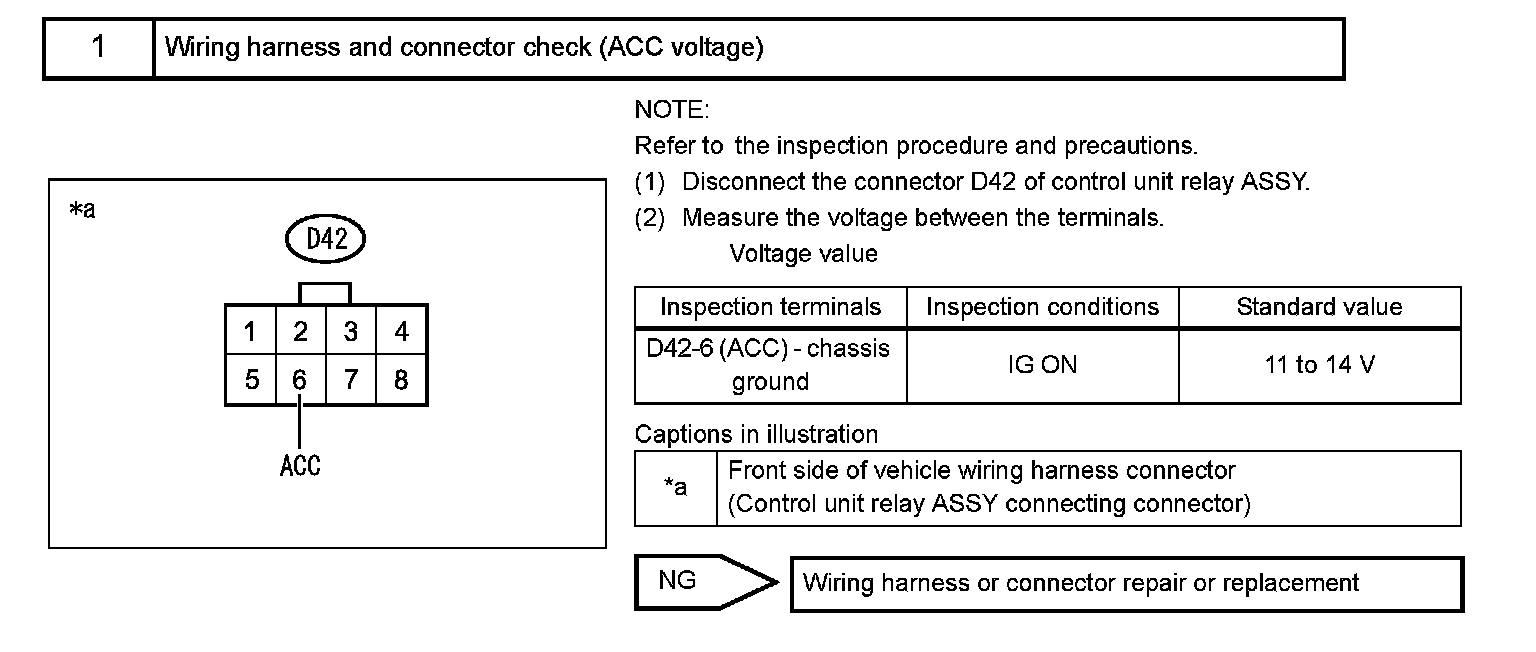 | 1 | Wiring harness and connector check (ACC voltage) |
|---|---|

*a

D42

| 1 | 2 | 3 | 4 |
|---|---|---|---|
| 5 | 6 | 7 | 8 |

ACC

NOTE:
Refer to the inspection procedure and precautions.

(1) Disconnect the connector D42 of control unit relay ASSY.

(2) Measure the voltage between the terminals.

Voltage value

| Inspection terminals | Inspection conditions | Standard value |
|---|---|---|
| D42-6 (ACC) - chassis ground | IG ON | 11 to 14 V |

Captions in illustration

| *a | Front side of vehicle wiring harness connector (Control unit relay ASSY connecting connector) |
|---|---|

NG

Wiring harness or connector repair or replacement