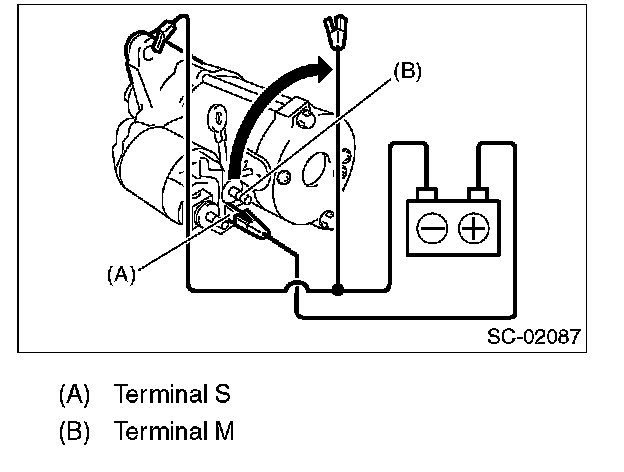 (B)

(A)

SC-02087

(A) Terminal S

(B) Terminal M