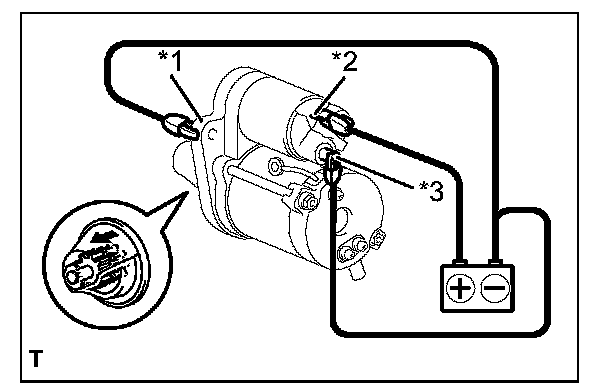 *1
*2
*3
+
−
T