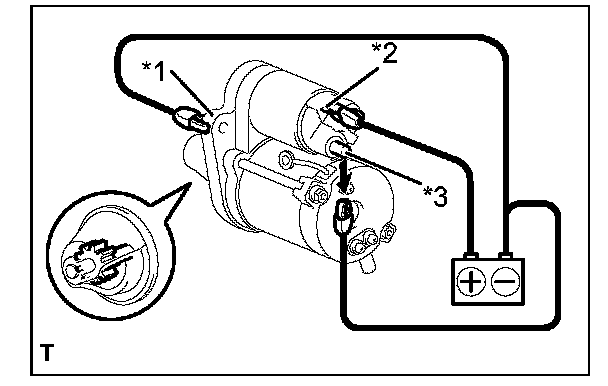 *1

*2

*3

+ −

T