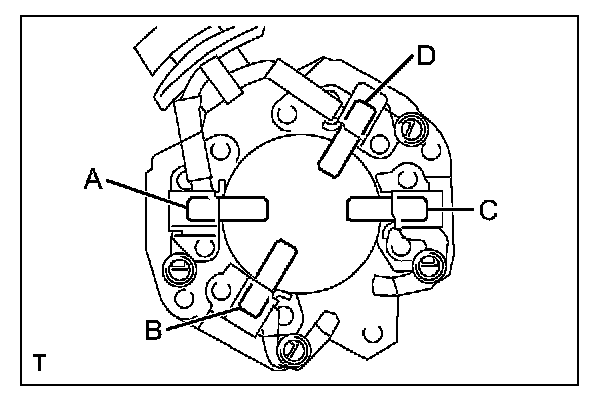 D
A
C
B
T