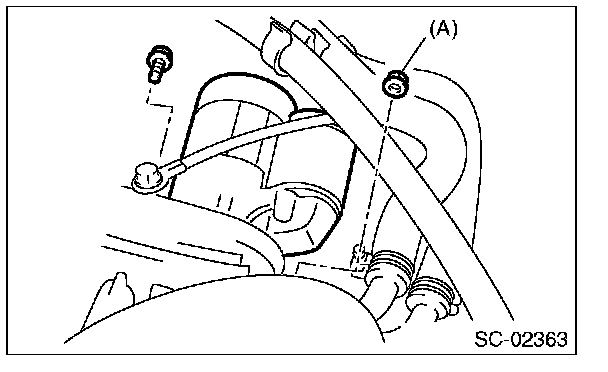 (A)

SC-02363