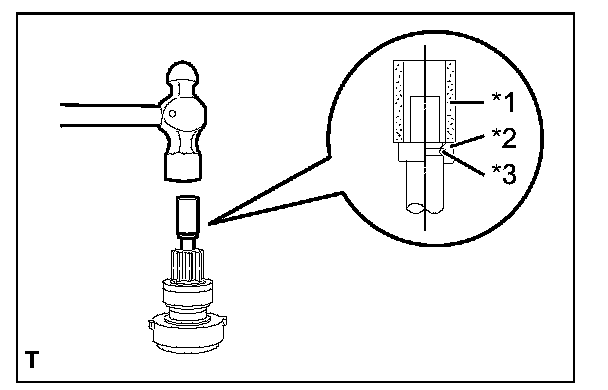 *1
*2
*3
T