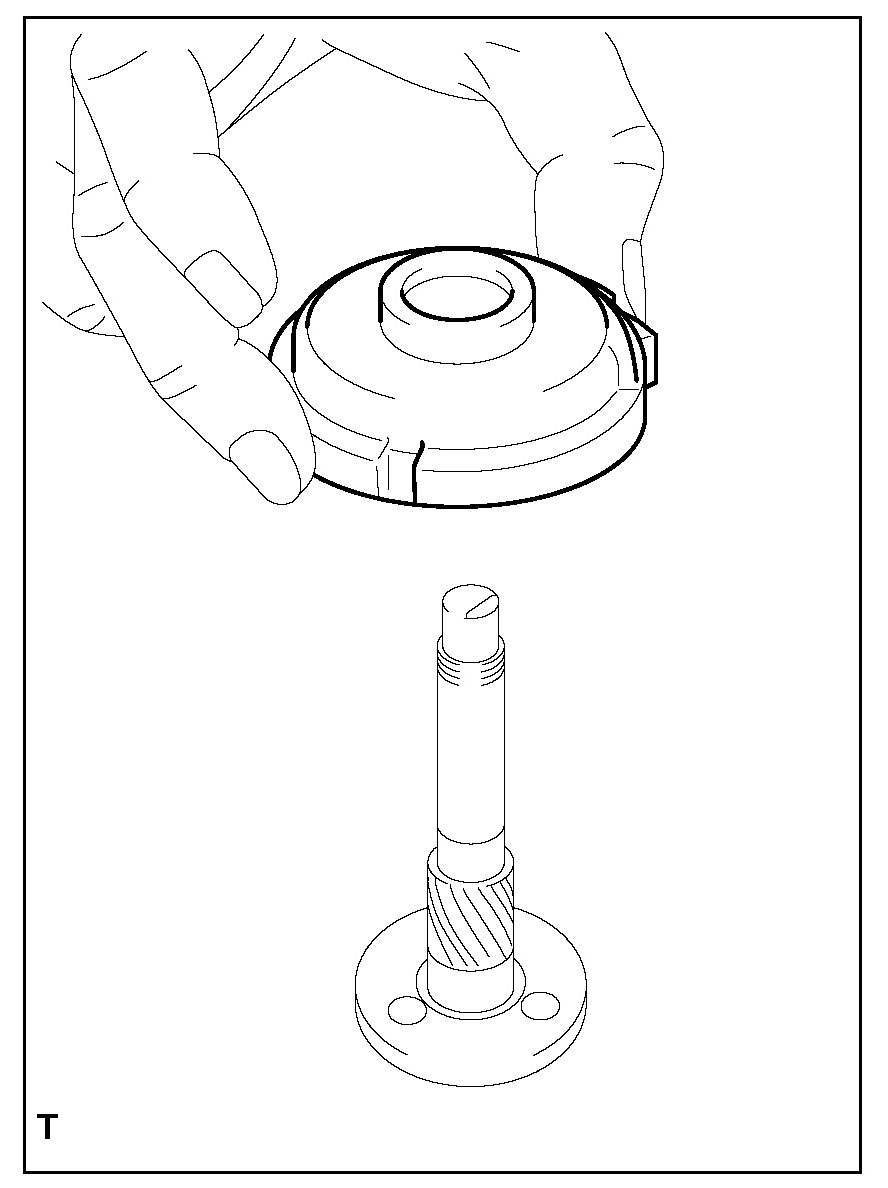 T