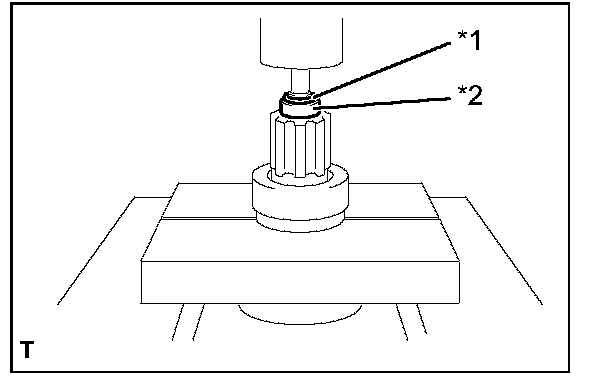 *1
*2
T