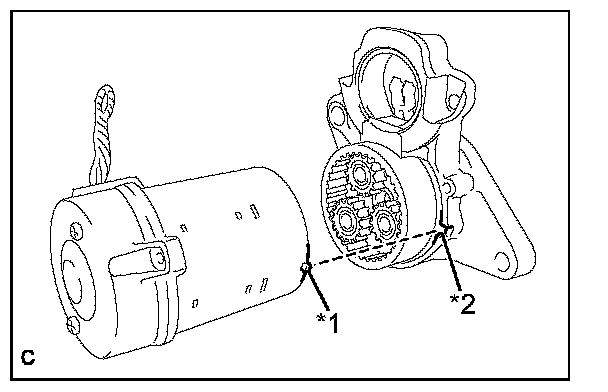 *1
*2
C