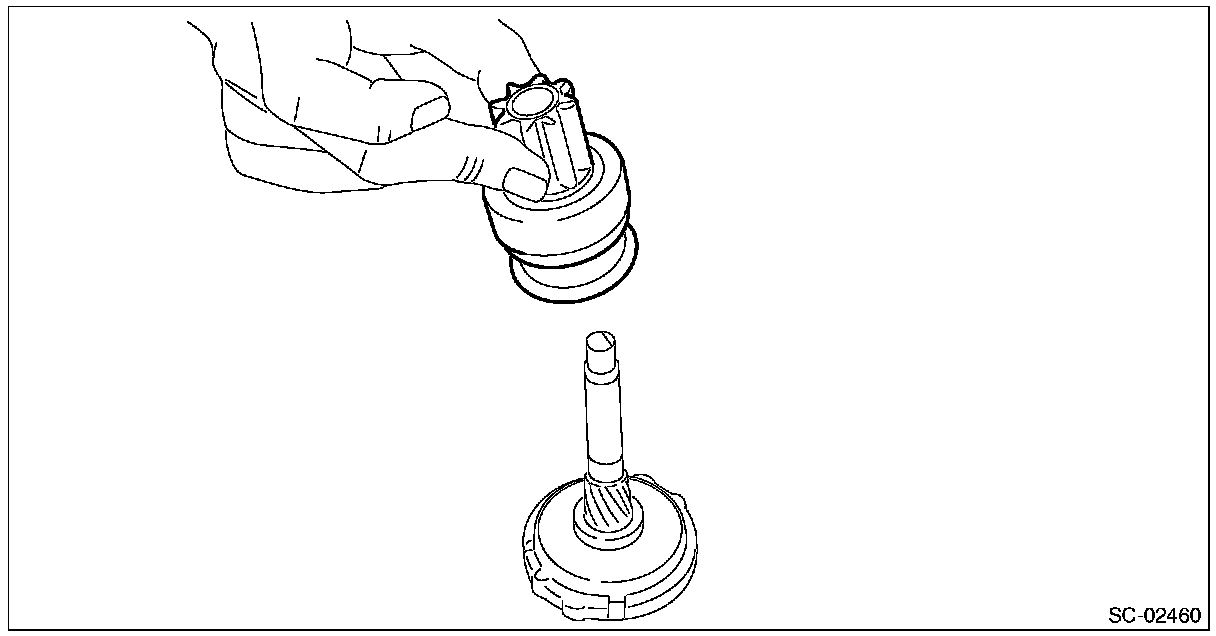 SC-02460