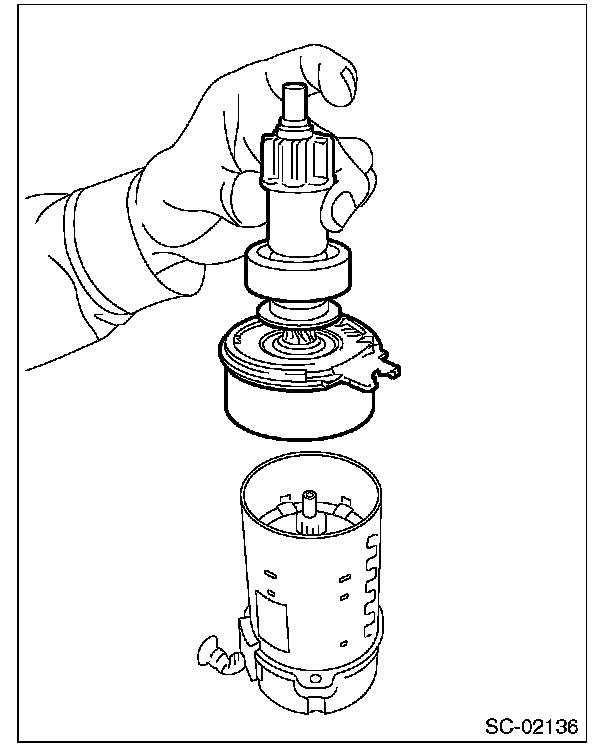 SC-02136