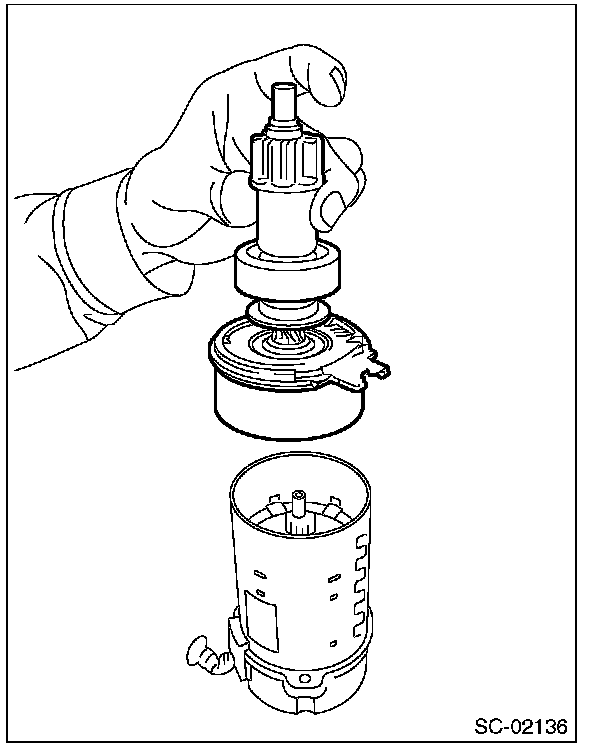 SC-02136