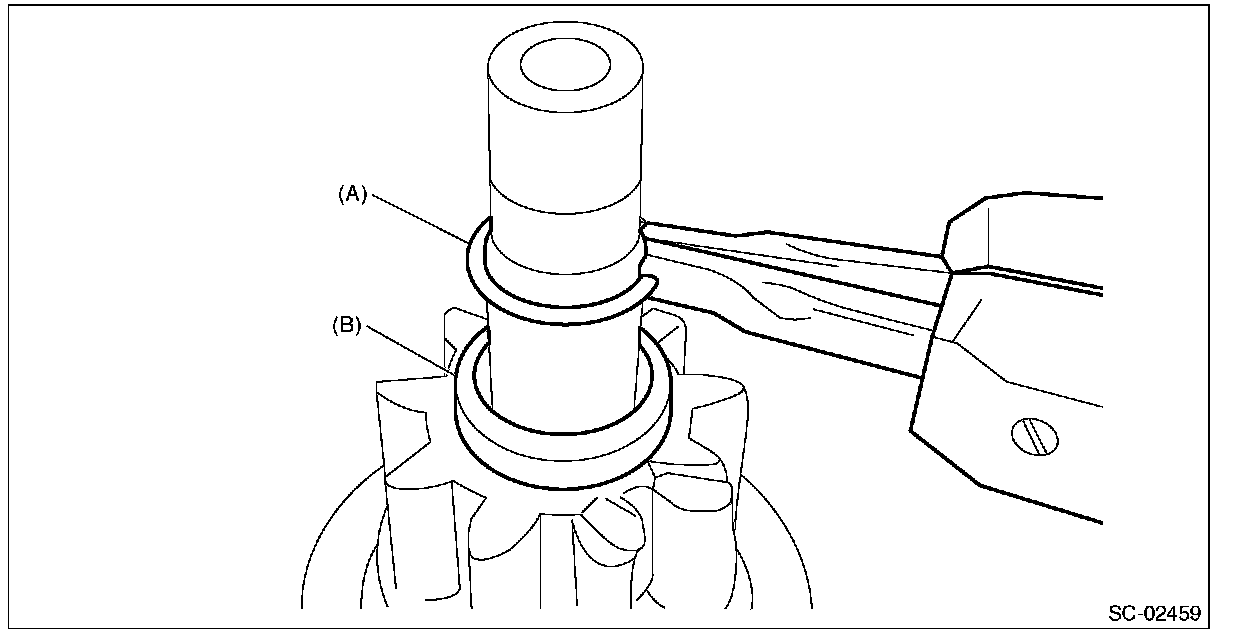 (A)

(B)

SC-02459