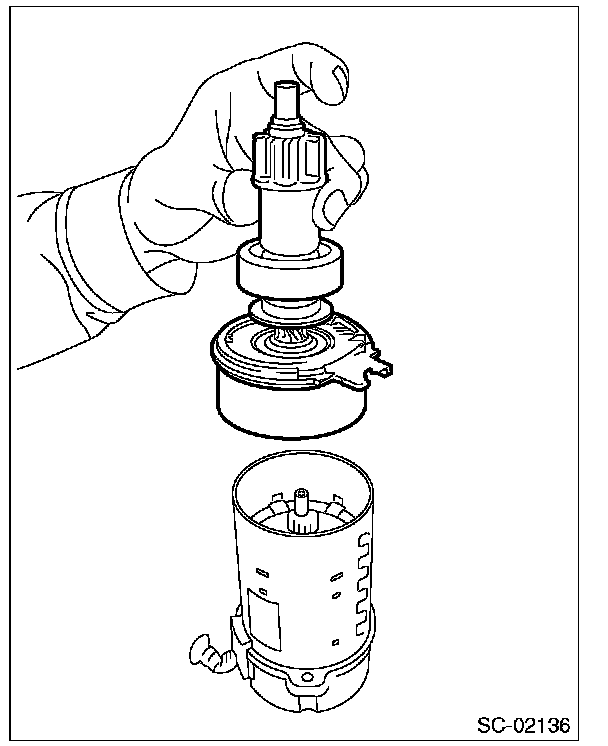 SC-02136