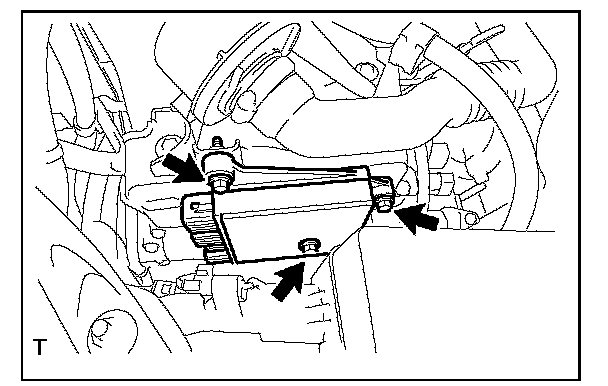 T