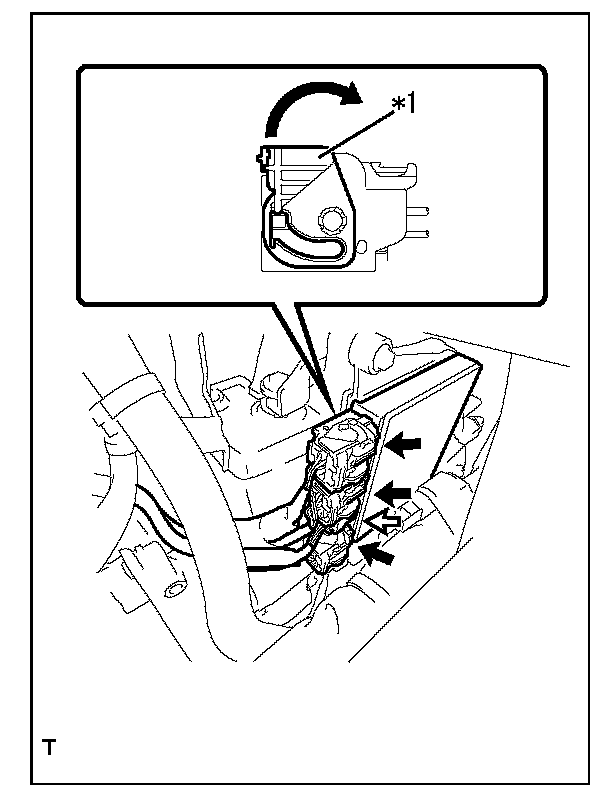 *1

T