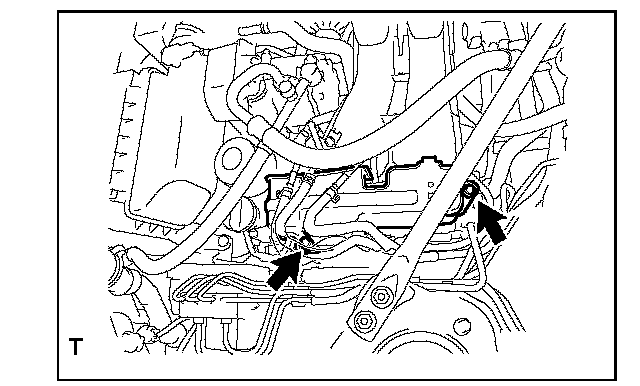 T