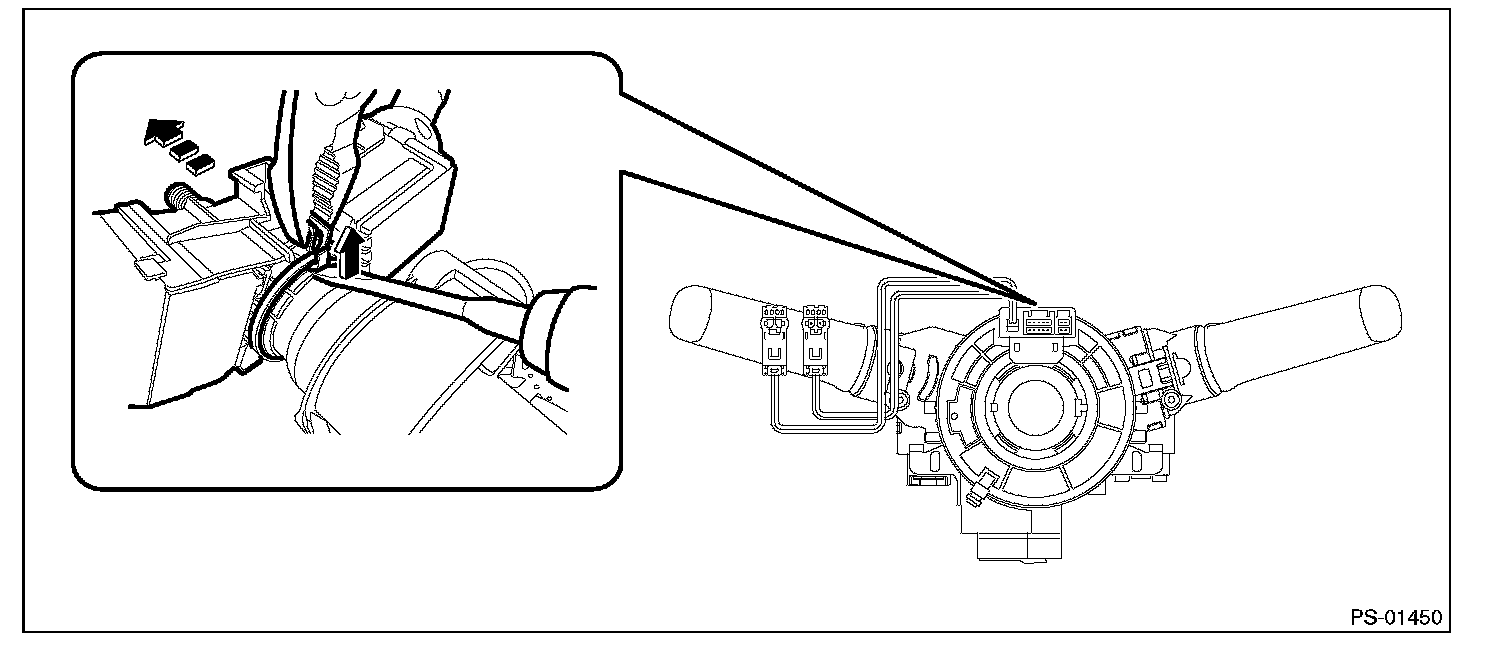 PS-01450