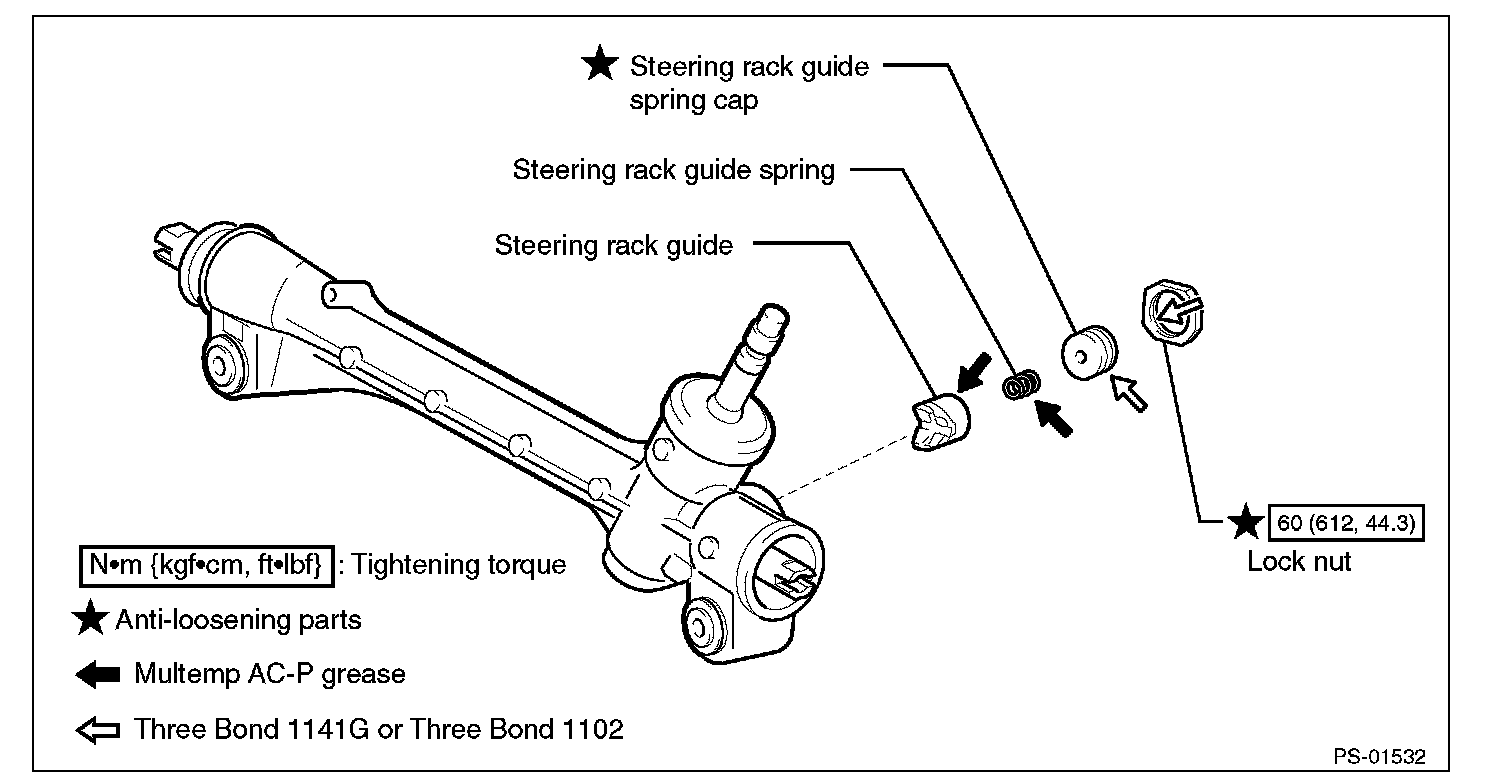 ★ Steering rack guide spring cap

Steering rack guide spring

Steering rack guide

★ 60 (612, 44.3)
Lock nut

N•m {kgf•cm, ft•lbf} : Tightening torque

★ Anti-loosening parts

Multemp AC-P grease

Three Bond 1141G or Three Bond 1102

PS-01532