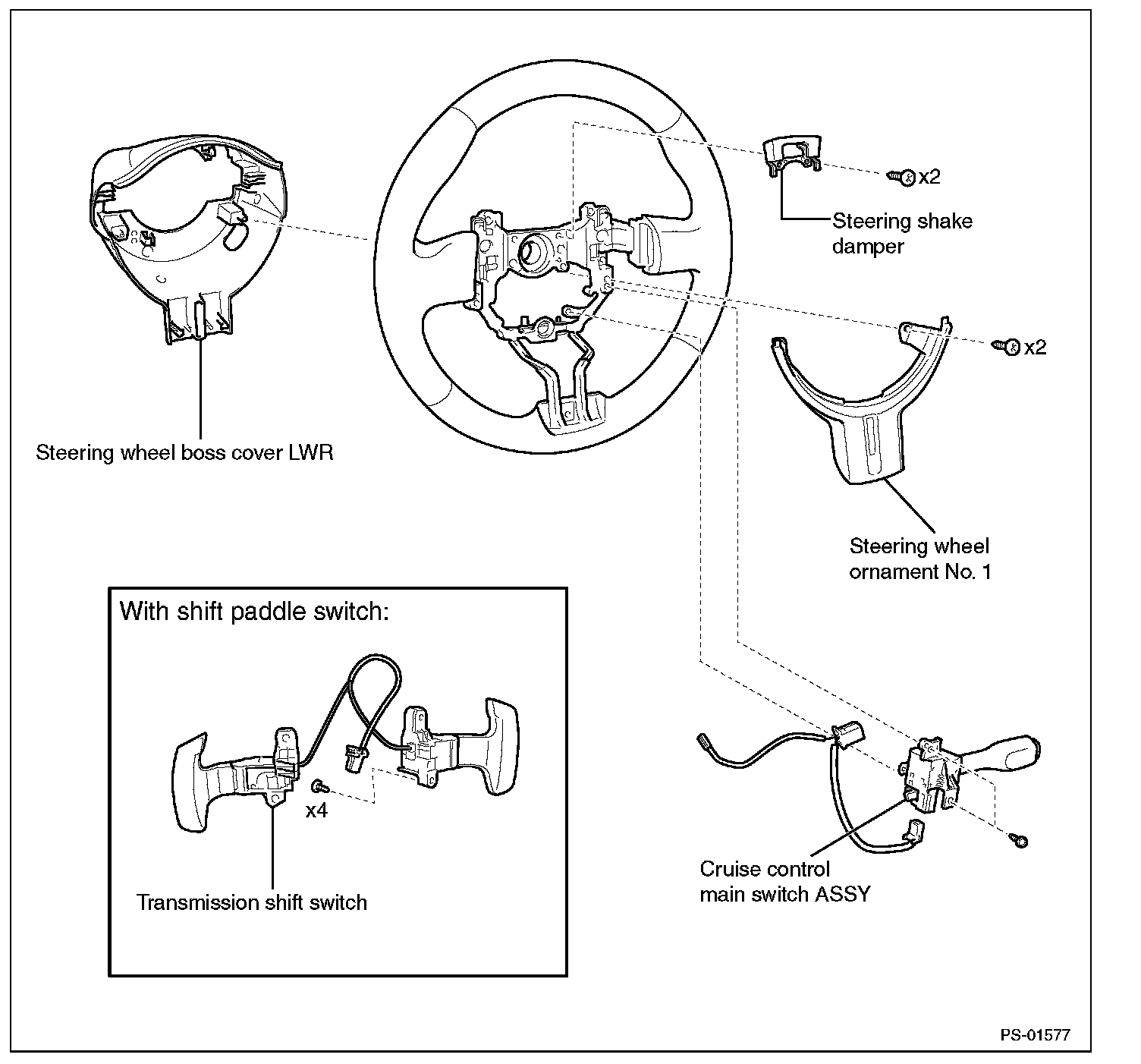 x2

Steering shake damper

x2

Steering wheel boss cover LWR

Steering wheel ornament No. 1

With shift paddle switch:

x4

Transmission shift switch

Cruise control main switch ASSY

PS-01577