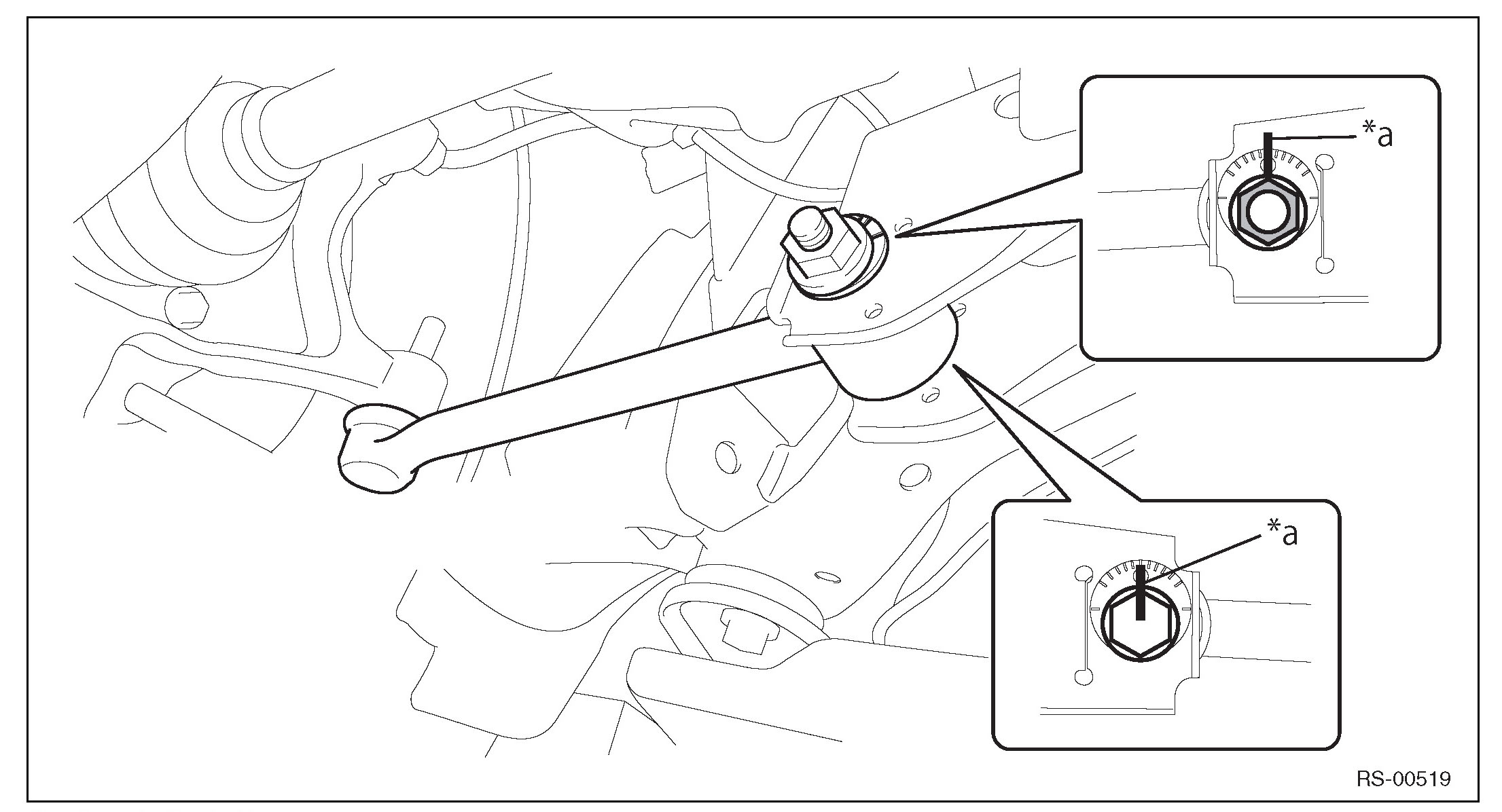 *a

*a

RS-00519