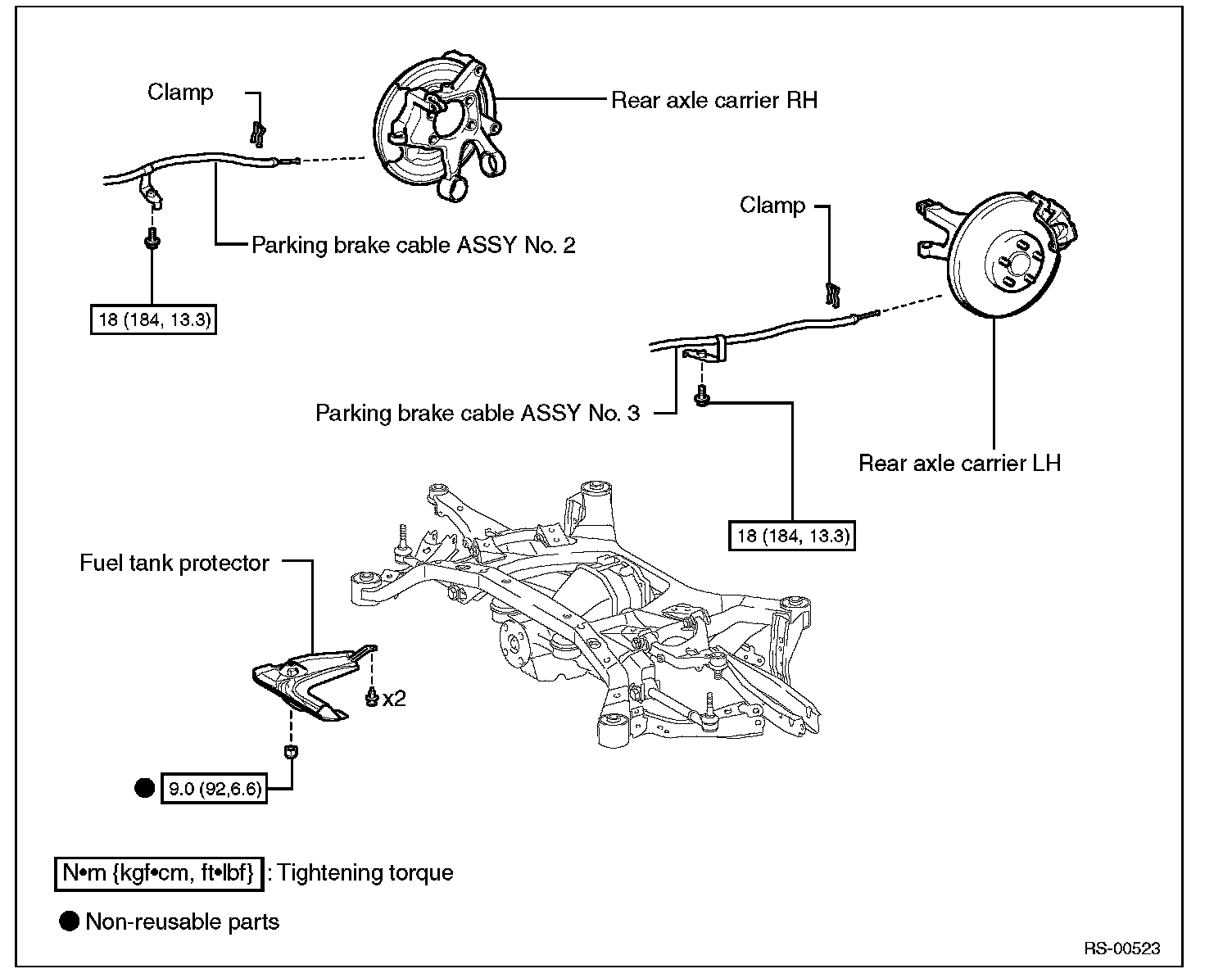 Clamp

Rear axle carrier RH

Parking brake cable ASSY No. 2

18 (184, 13.3)

Clamp

Parking brake cable ASSY No. 3

Rear axle carrier LH

18 (184, 13.3)

Fuel tank protector

x2

● 9.0 (92,6.6)

N•m {kgf•cm, ft•lbf} : Tightening torque

● Non-reusable parts

RS-00523