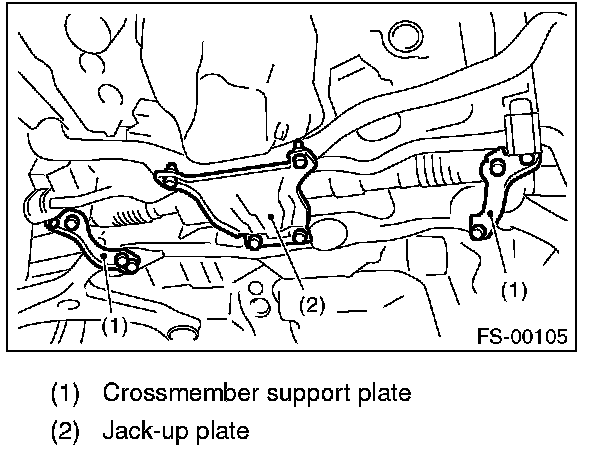 (1)

(2)

(1)

FS-00105

(1) Crossmember support plate

(2) Jack-up plate