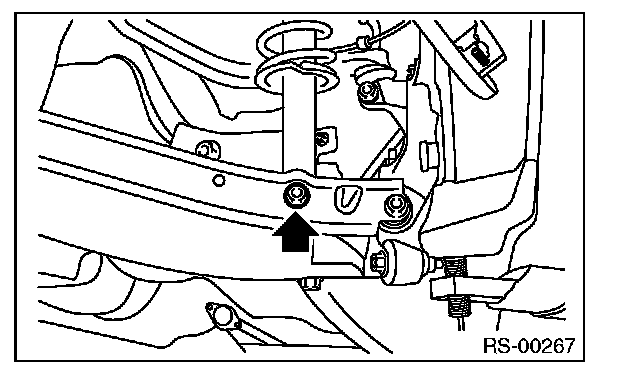 RS-00267